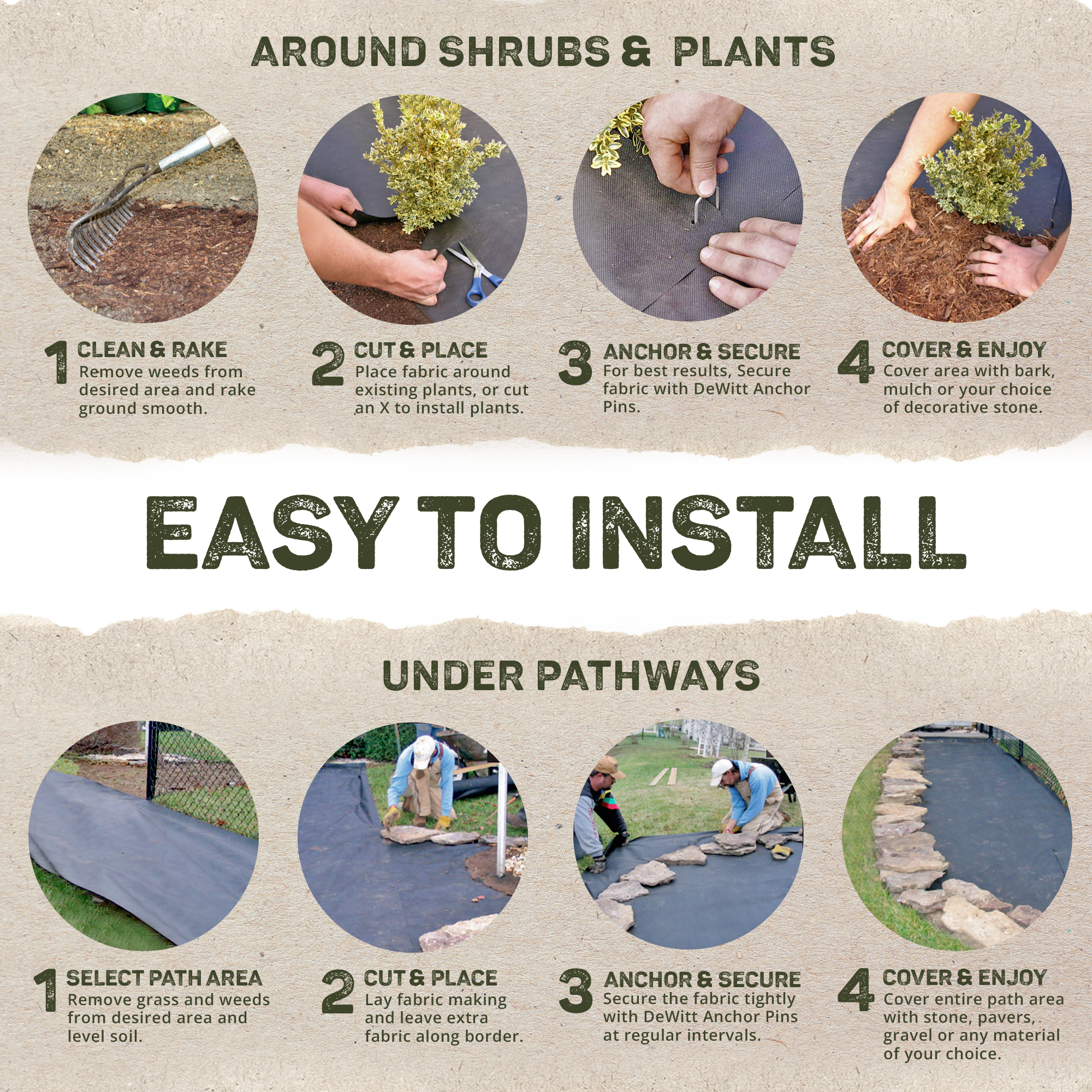 AROUND SHRUBS & PLANTS

1 CLEAN & RAKE
Remove weeds from desired area and rake ground smooth.

2 CUT & PLACE
Place fabric around existing plants, or cut an X to install plants.

3 ANCHOR & SECURE
For best results, Secure fabric with DeWitt Anchor Pins.

4 COVER & ENJOY
Cover area with bark, mulch or your choice of decorative stone.

EASY TO INSTALL

UNDER PATHWAYS

1 SELECT PATH AREA
Remove grass and weeds from desired area and level soil.

2 CUT & PLACE
Lay fabric making and leave extra fabric along border.

3 ANCHOR & SECURE
Secure the fabric tightly with DeWitt Anchor Pins at regular intervals.

4 COVER & ENJOY
Cover entire path area with stone, pavers, gravel or any material of your choice.