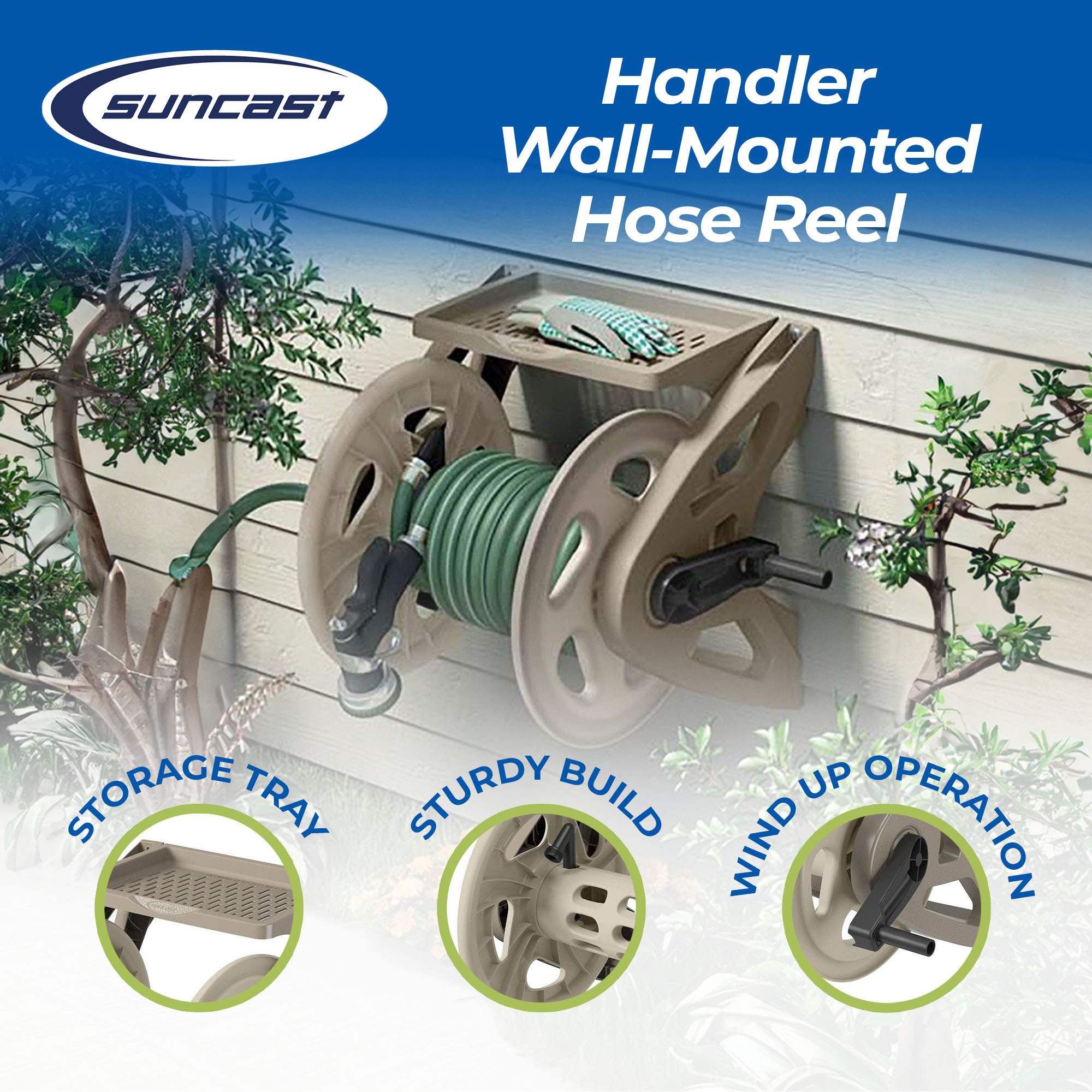 suncast

Handler Wall-Mounted Hose Reel

STORAGE TRAY

STURDY BUILD

WIND UP OPERATION