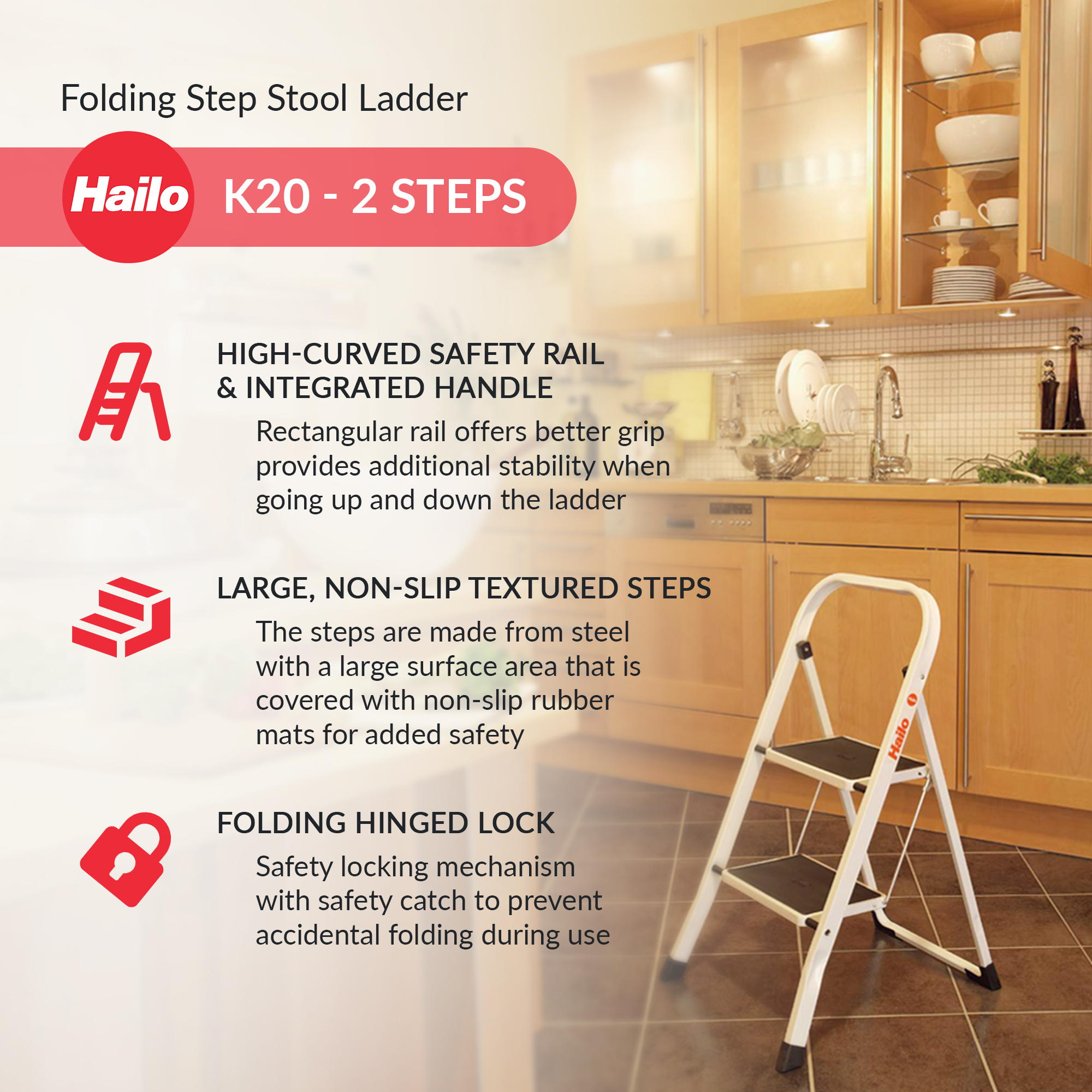 Folding Step Stool Ladder

Hailo K20 - 2 STEPS

HIGH-CURVED SAFETY RAIL & INTEGRATED HANDLE

Rectangular rail offers better grip provides additional stability when going up and down the ladder

LARGE, NON-SLIP TEXTURED STEPS

The steps are made from steel with a large surface area that is covered with non-slip rubber mats for added safety

FOLDING HINGED LOCK

Safety locking mechanism with safety catch to prevent accidental folding during use

Hailo