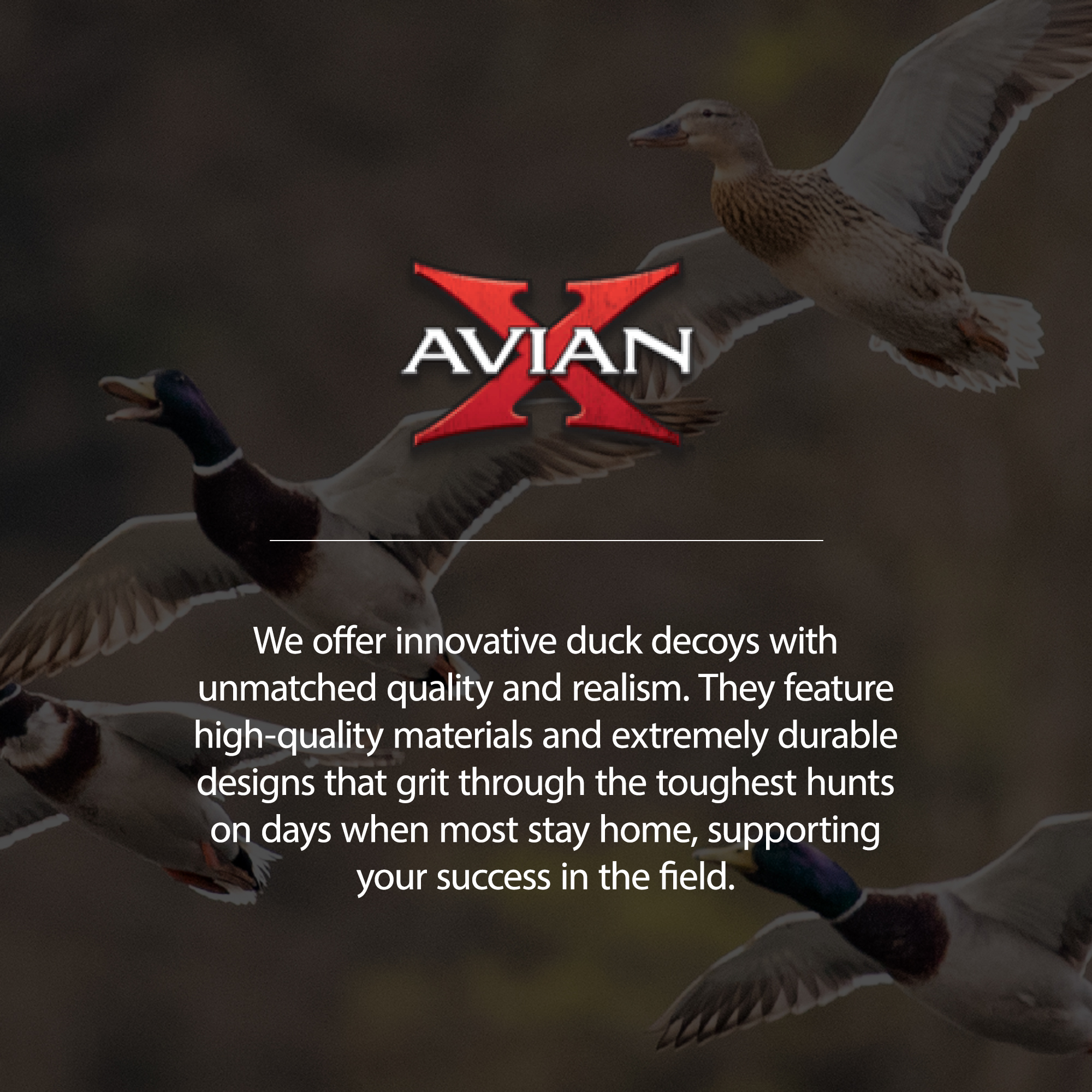 AVIAN X

We offer innovative duck decoys with unmatched quality and realism. They feature high-quality materials and extremely durable designs that grit through the toughest hunts on days when most stay home, supporting your success in the field.