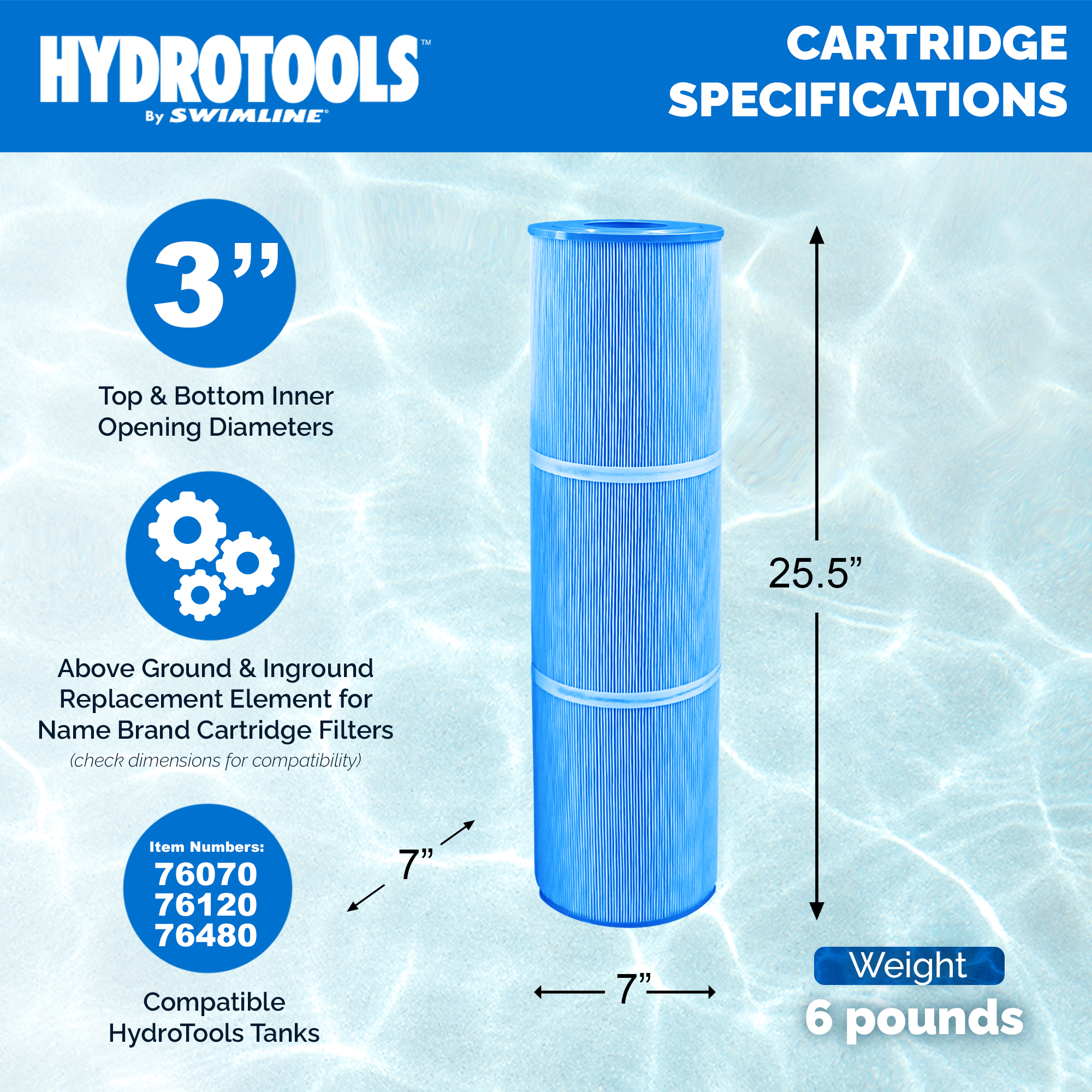 HYDROTOOLS™
By SWIMLINE®

CARTRIDGE SPECIFICATIONS

3”

Top & Bottom Inner Opening Diameters

Above Ground & Inground Replacement Element for Name Brand Cartridge Filters
(check dimensions for compatibility)

Item Numbers:
76070
76120
76480

Compatible HydroTools Tanks

7”

7”

25.5”

Weight
6 pounds