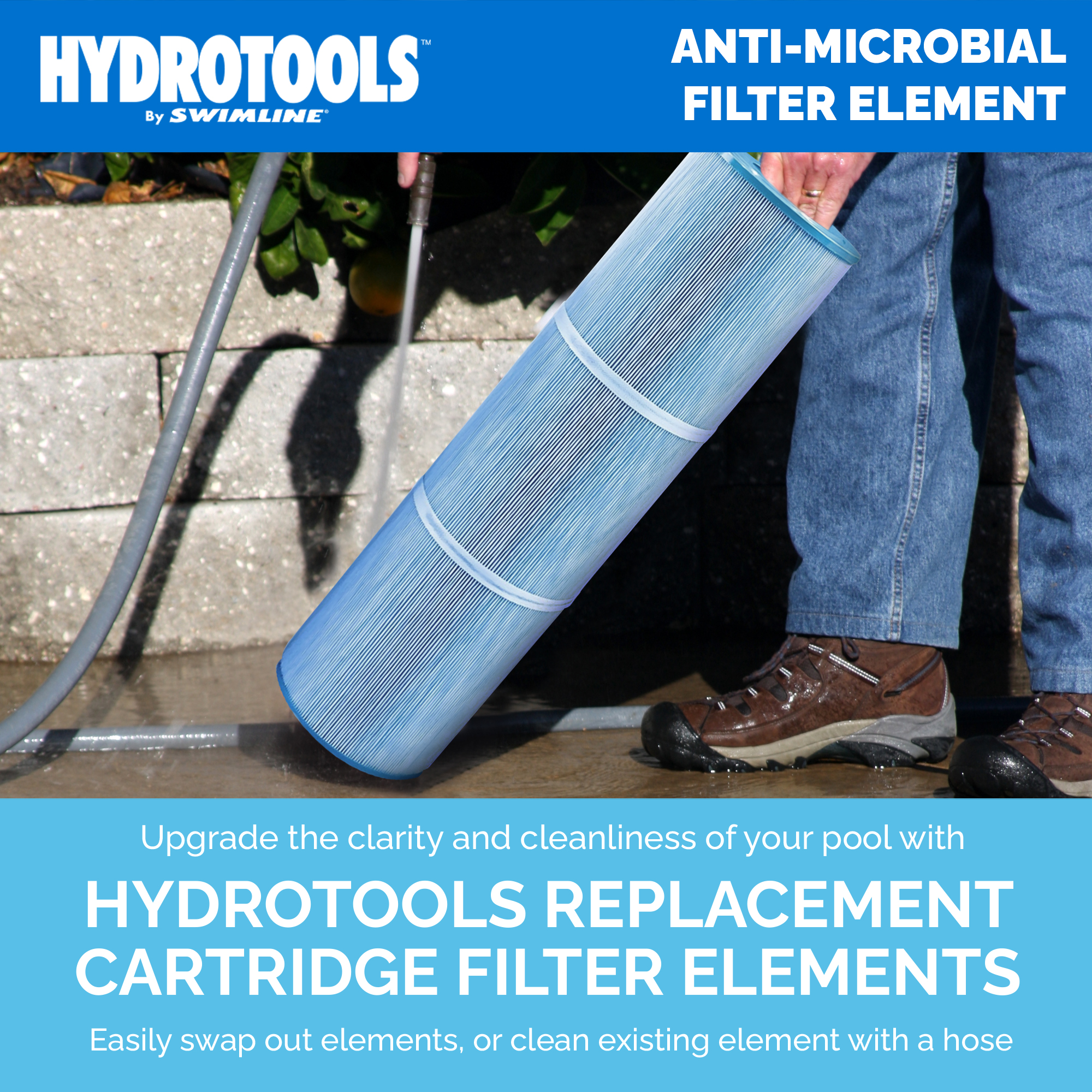 HYDROTOOLS™
By SWIMLINE®

ANTI-MICROBIAL FILTER ELEMENT

Upgrade the clarity and cleanliness of your pool with

HYDROTOOLS REPLACEMENT CARTRIDGE FILTER ELEMENTS

Easily swap out elements, or clean existing element with a hose