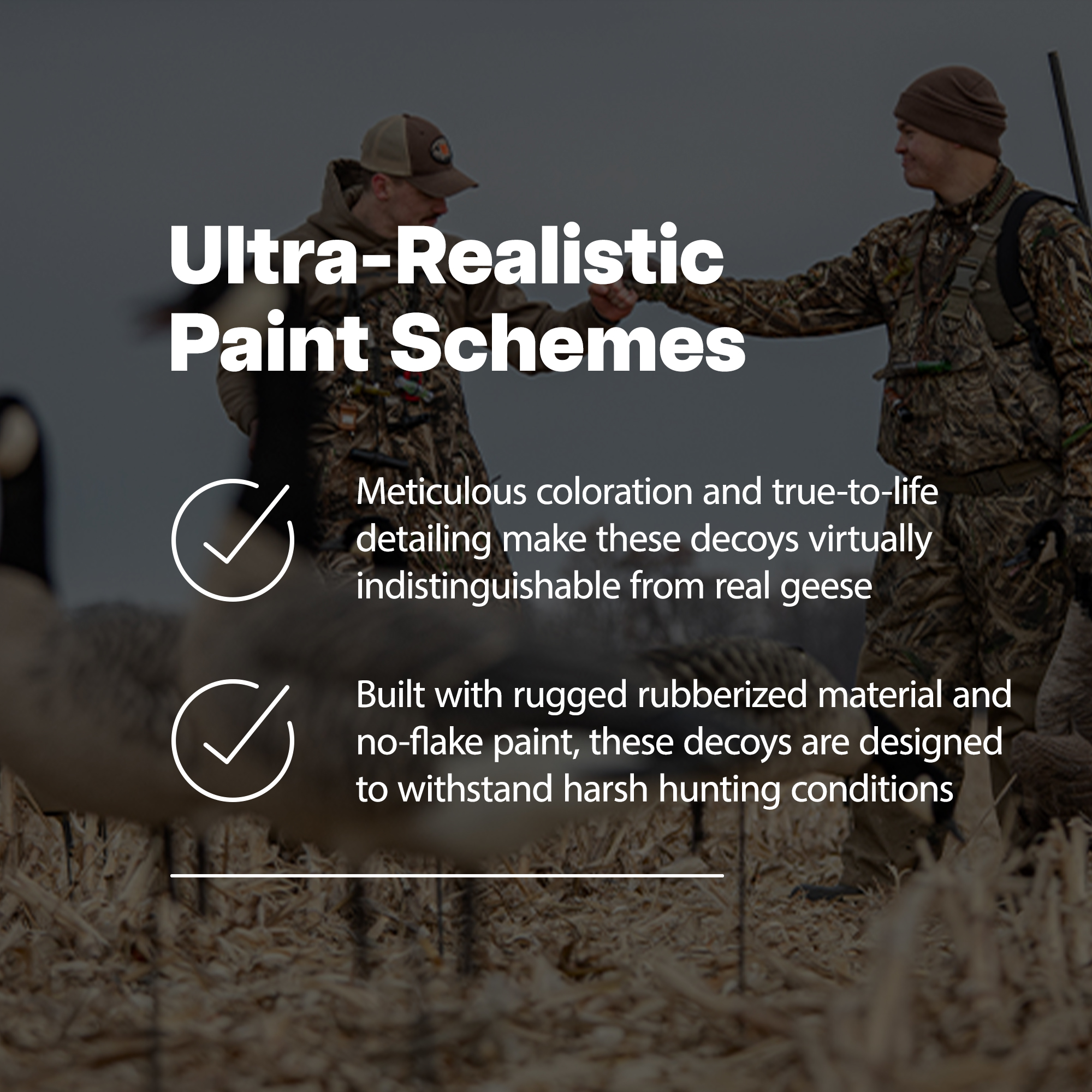 Ultra-Realistic Paint Schemes

Meticulous coloration and true-to-life detailing make these decoys virtually indistinguishable from real geese

Built with rugged rubberized material and no-flake paint, these decoys are designed to withstand harsh hunting conditions