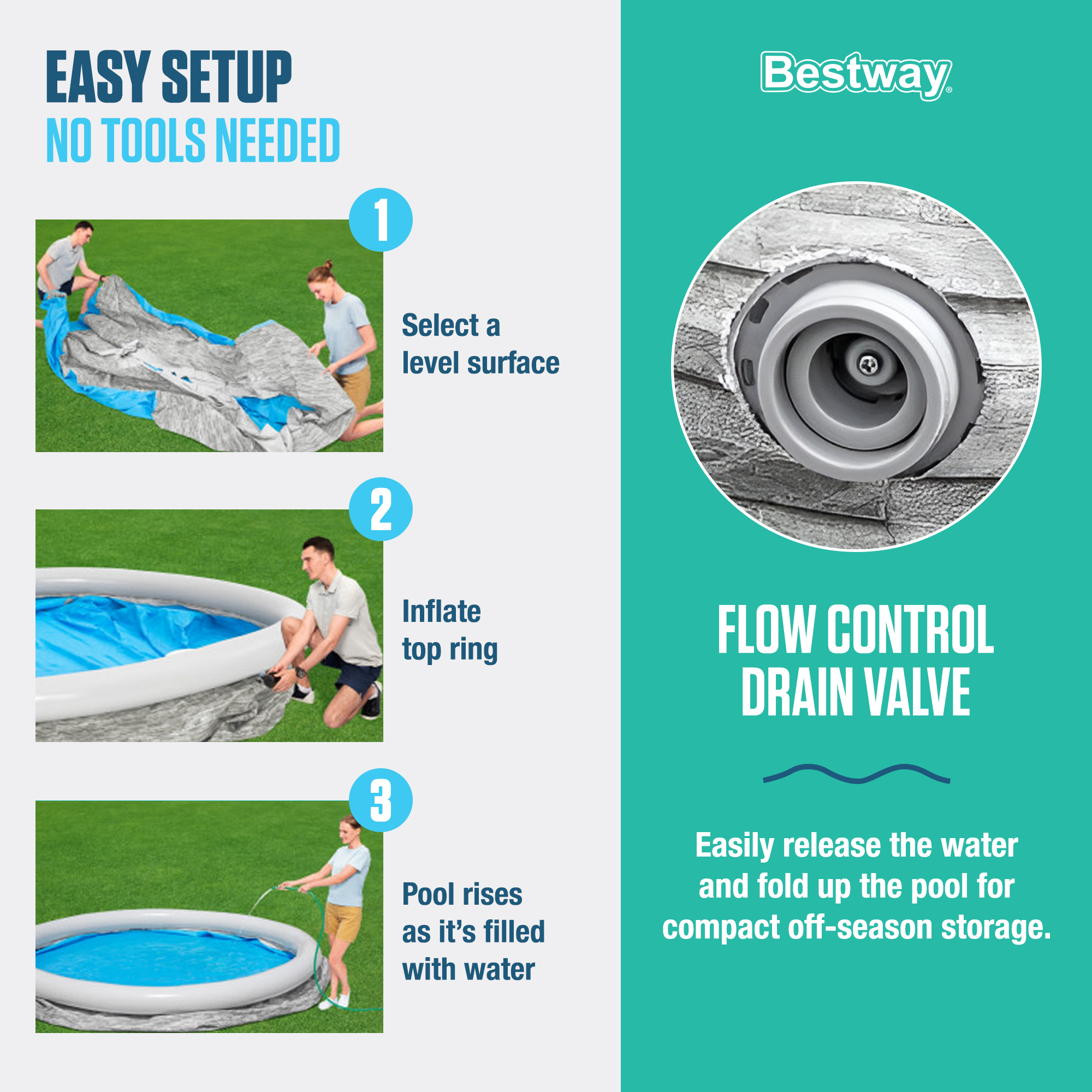 EASY SETUP
NO TOOLS NEEDED

1
Select a level surface

2
Inflate top ring

3
Pool rises as it's filled with water

Bestway®

FLOW CONTROL DRAIN VALVE

Easily release the water and fold up the pool for compact off-season storage.