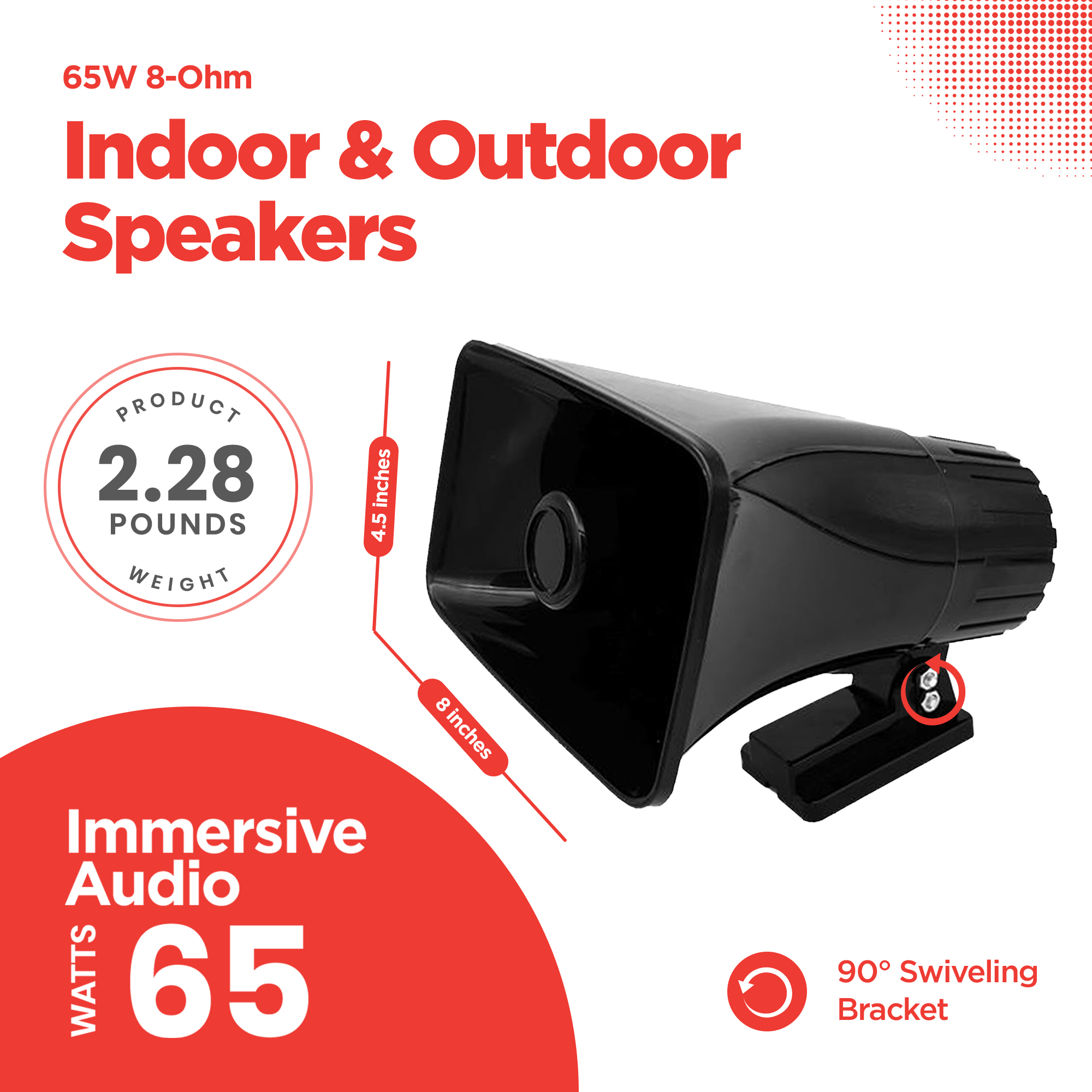 65W 8-Ohm

Indoor & Outdoor Speakers

PRODUCT
2.28
POUNDS
WEIGHT

4.5 inches

8 inches

Immersive Audio

WATTS 65

90° Swiveling Bracket