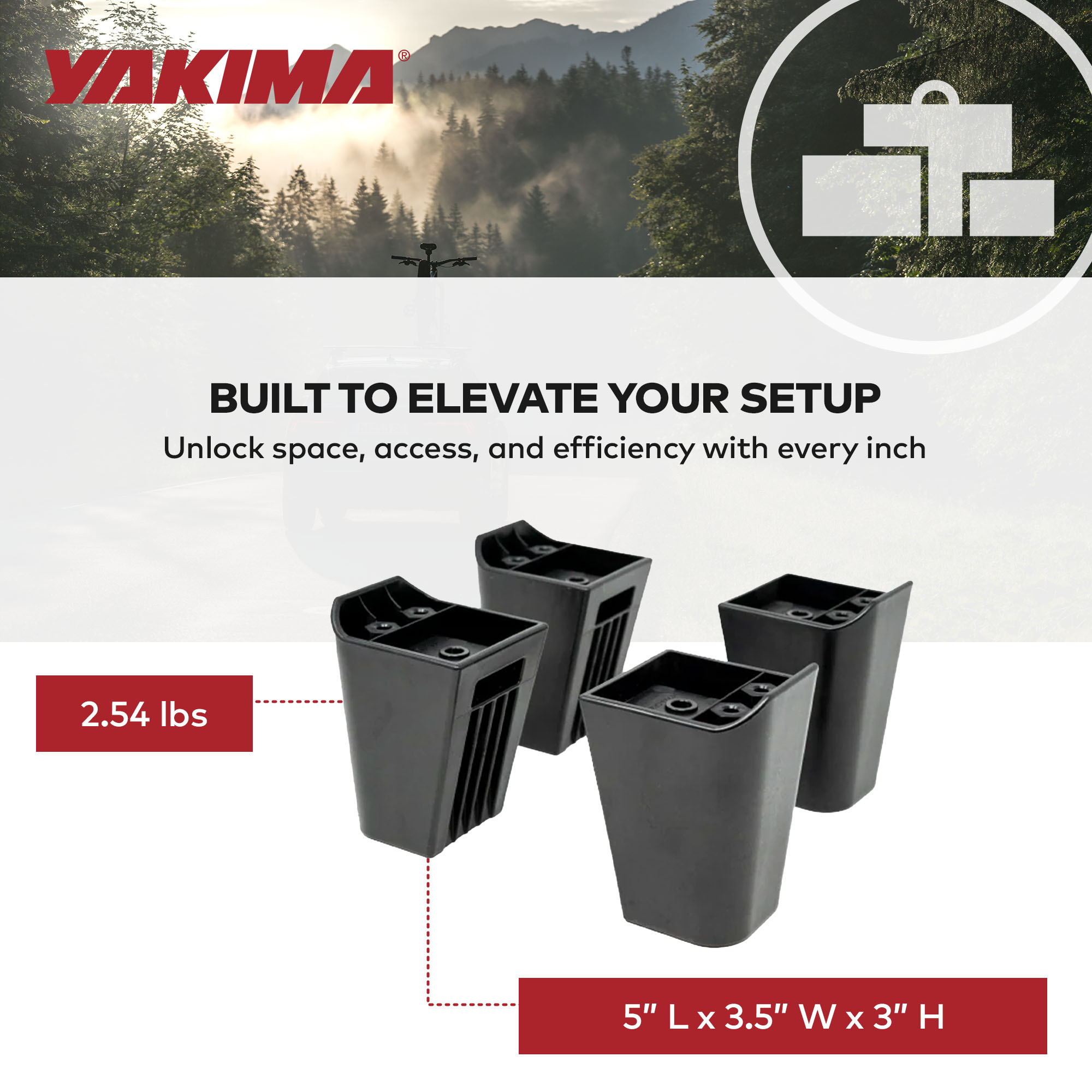 YAKIMA®

BUILT TO ELEVATE YOUR SETUP
Unlock space, access, and efficiency with every inch

2.54 lbs

5" L x 3.5" W x 3" H