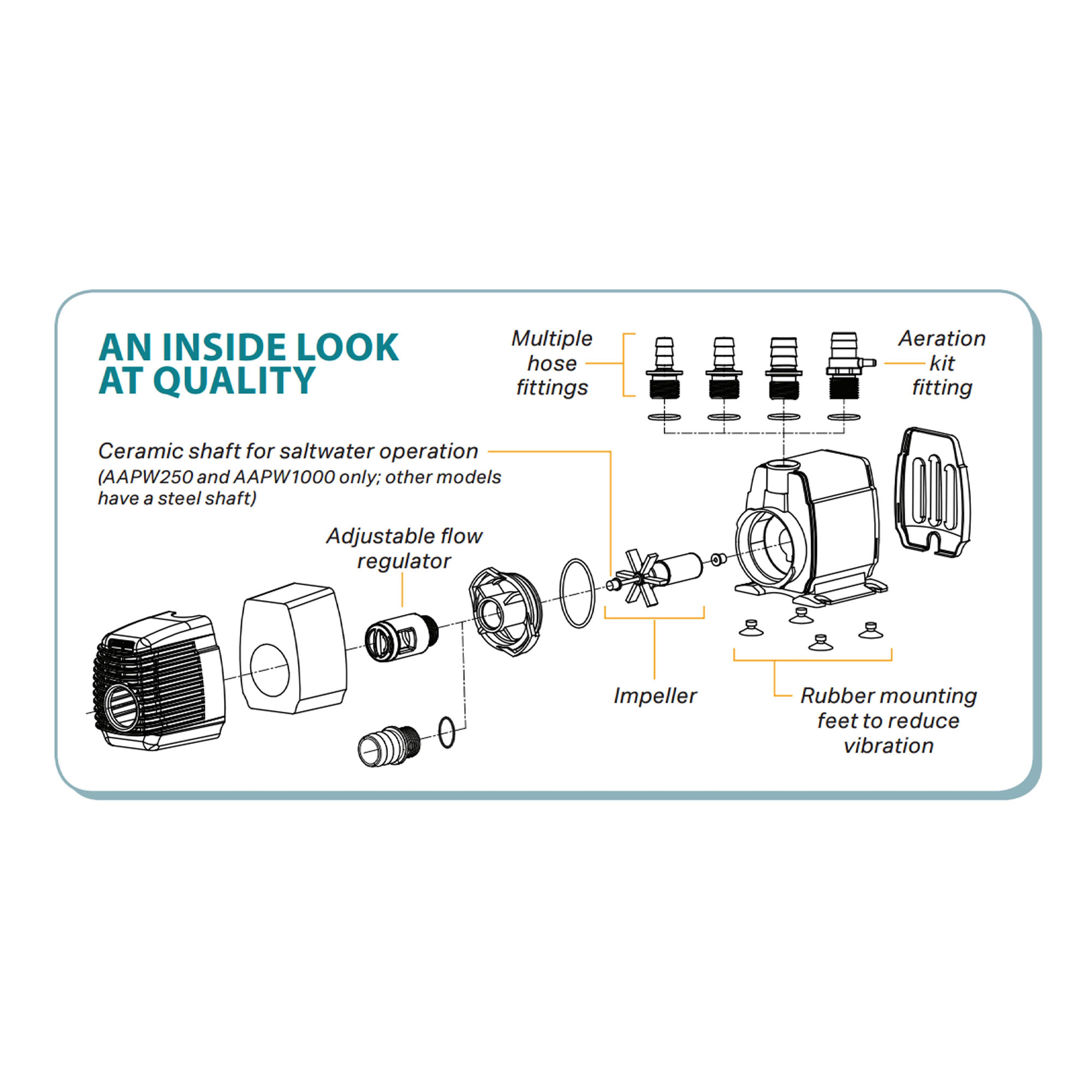 AN INSIDE LOOK AT QUALITY

Multiple hose fittings

Aeration kit fitting

Ceramic shaft for saltwater operation
(AAPW250 and AAPW1000 only; other models have a steel shaft)

Adjustable flow regulator

Impeller

Rubber mounting feet to reduce vibration