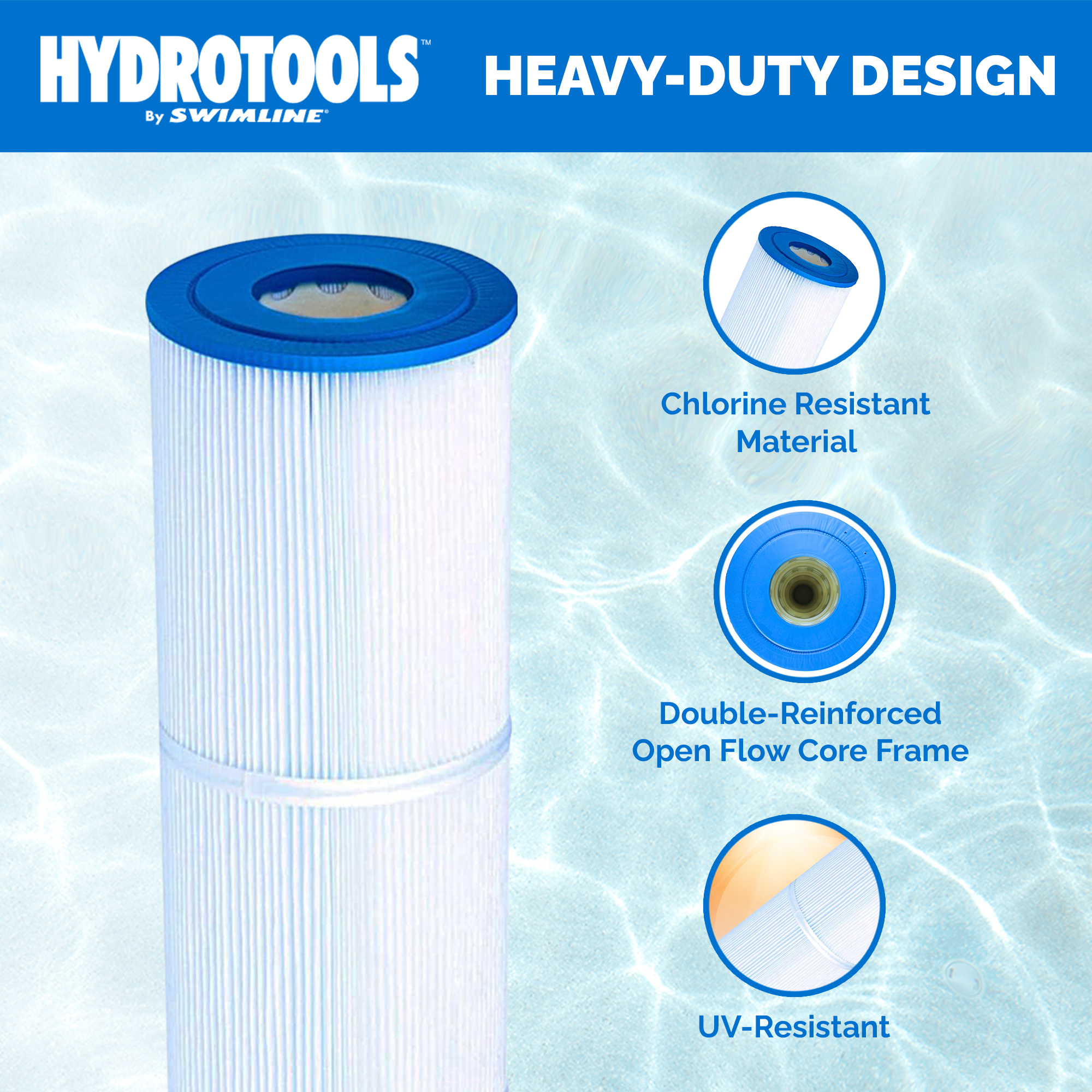 HYDROTOOLS™
By SWIMLINE®

HEAVY-DUTY DESIGN

Chlorine Resistant Material

Double-Reinforced Open Flow Core Frame

UV-Resistant