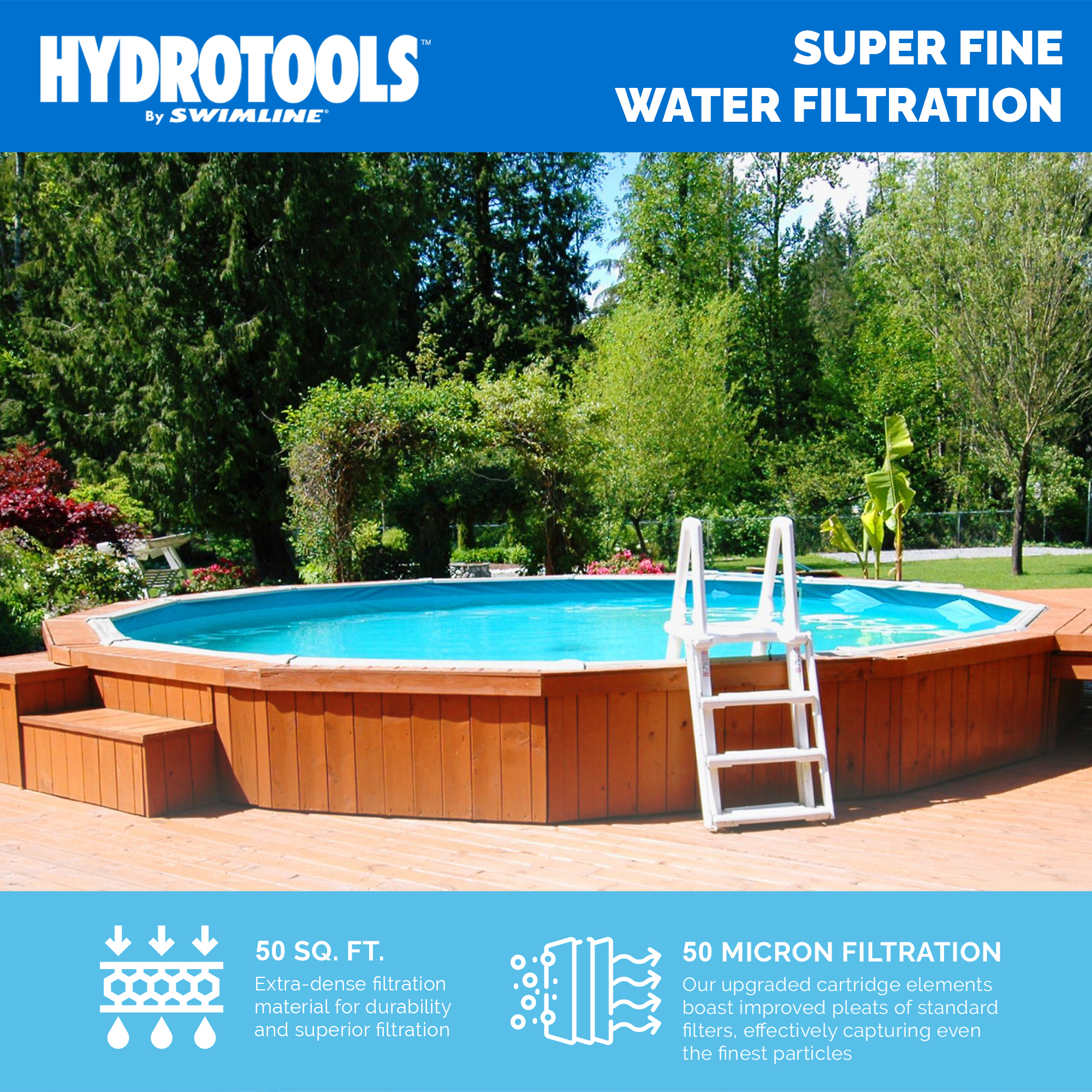 HYDROTOOLS™
By SWIMLINE®

SUPER FINE WATER FILTRATION

50 SQ. FT.
Extra-dense filtration material for durability and superior filtration

50 MICRON FILTRATION
Our upgraded cartridge elements boast improved pleats of standard filters, effectively capturing even the finest particles