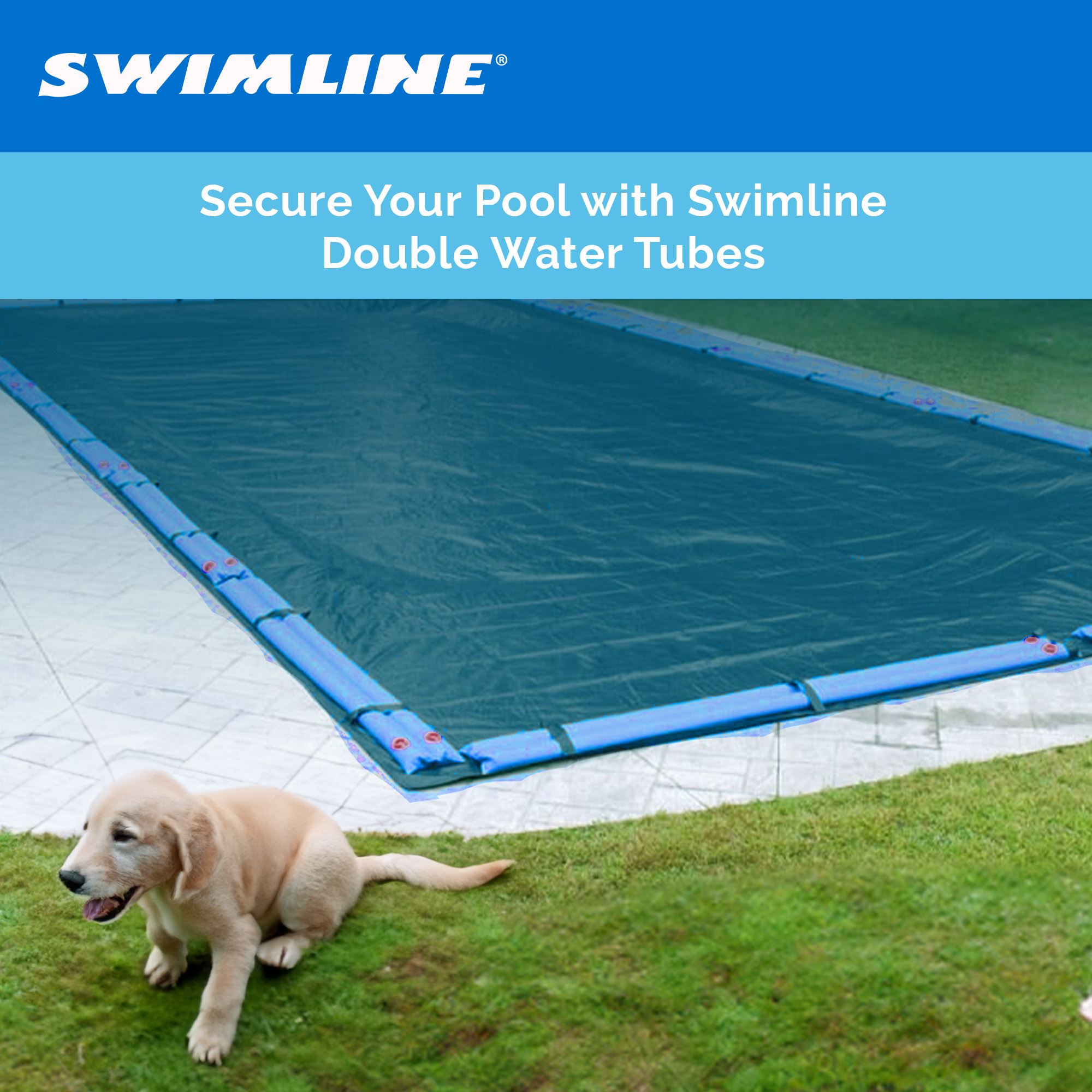 SWIMLINE®

Secure Your Pool with Swimline Double Water Tubes