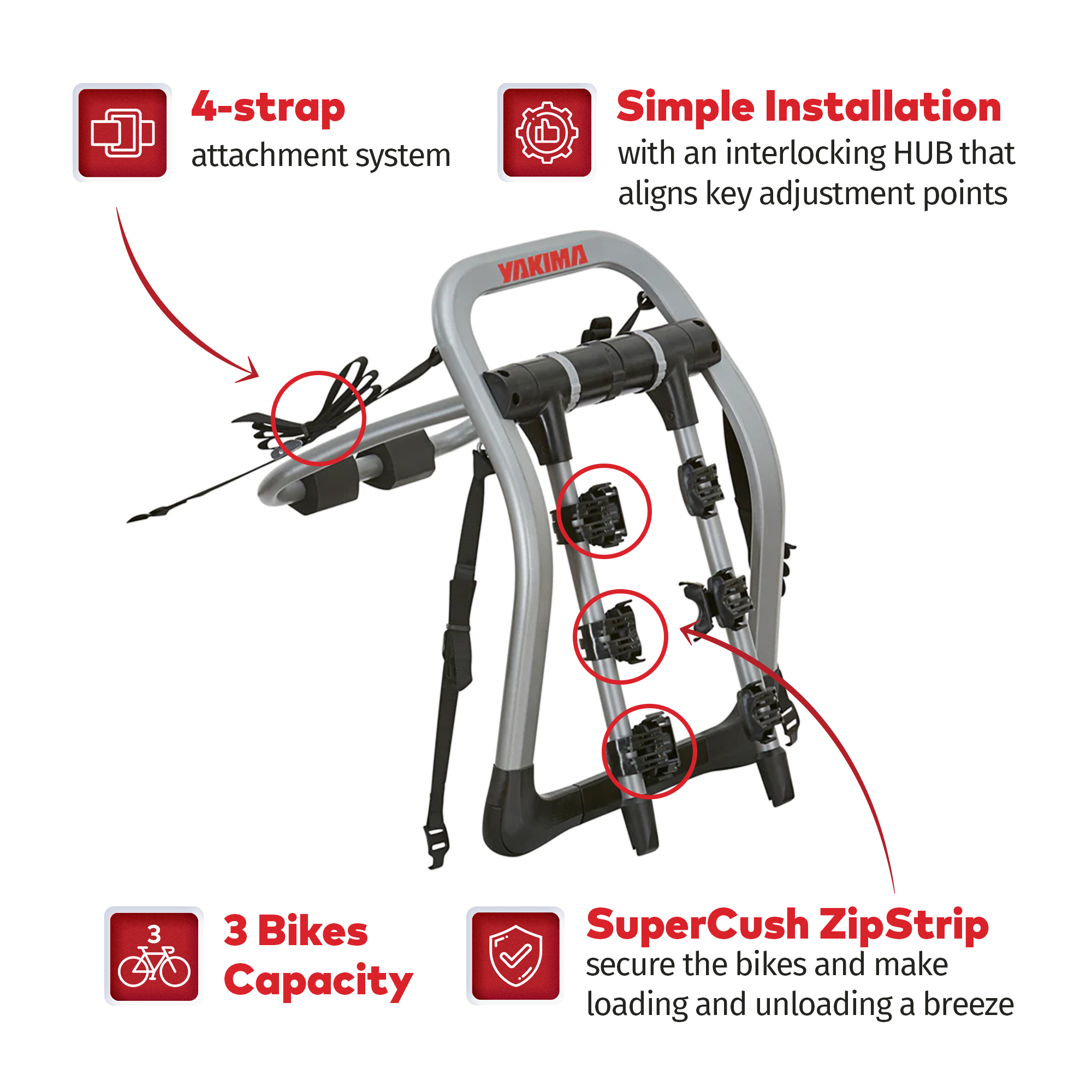 4-strap
attachment system

Simple Installation
with an interlocking HUB that aligns key adjustment points

YAKIMA

3

3 Bikes Capacity

SuperCush ZipStrip
secure the bikes and make loading and unloading a breeze