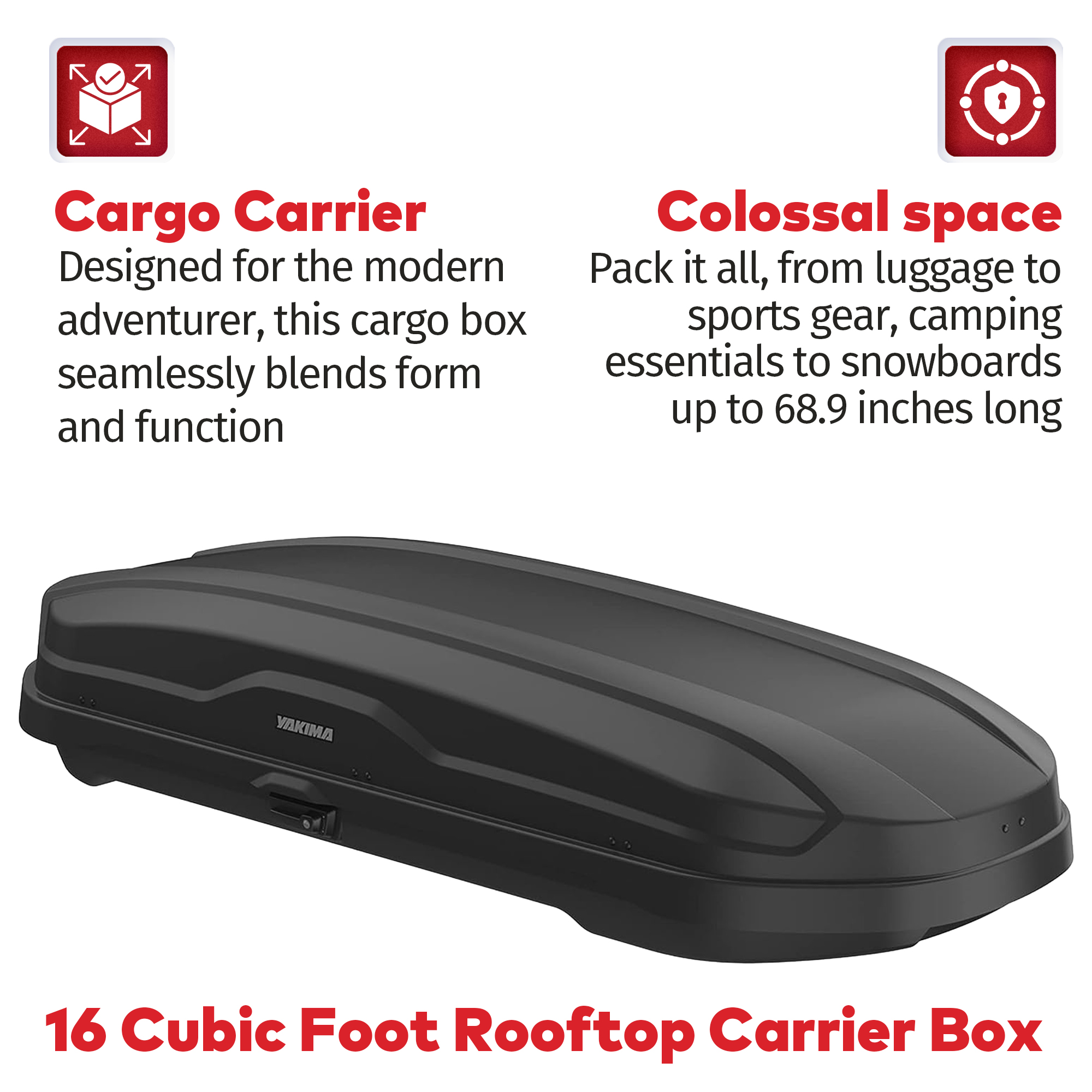 Cargo Carrier

Designed for the modern adventurer, this cargo box seamlessly blends form and function

Colossal space

Pack it all, from luggage to sports gear, camping essentials to snowboards up to 68.9 inches long

YAKIMA

16 Cubic Foot Rooftop Carrier Box