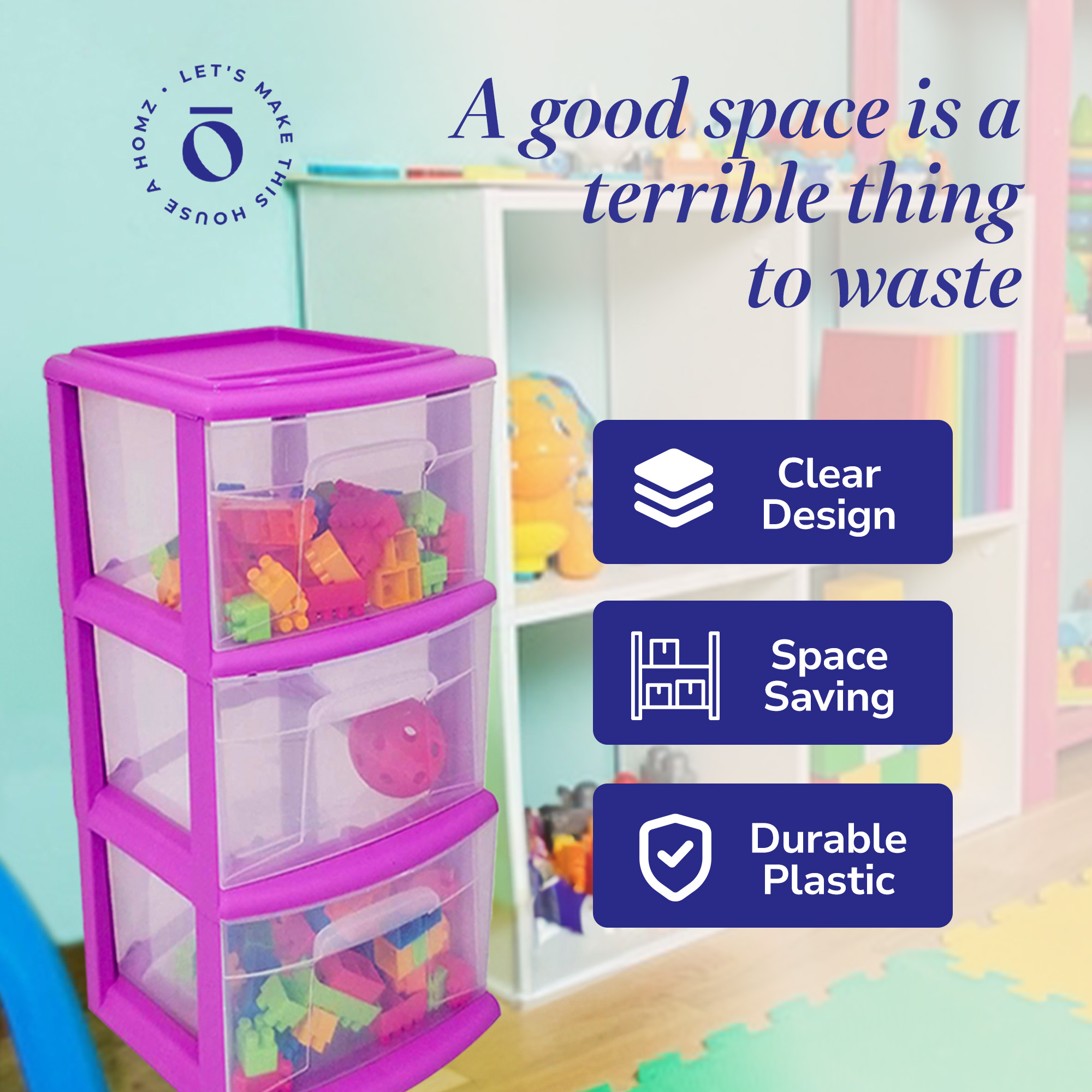 LET'S MAKE THIS HOUSE A HOMZ •

ō

A good space is a terrible thing to waste

Clear Design

Space Saving

Durable Plastic