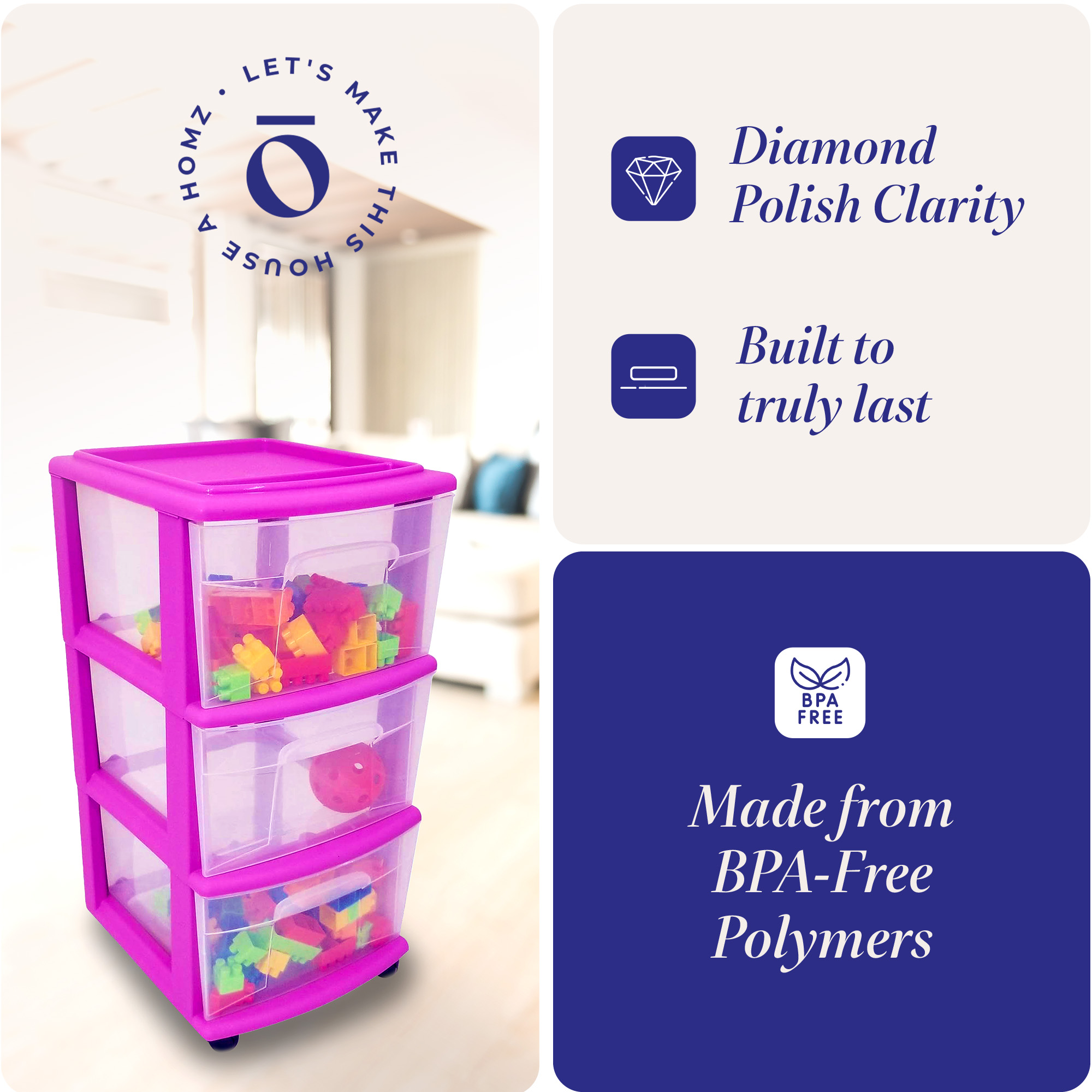 LET'S MAKE THIS HOUSE A HOMZ •

Diamond Polish Clarity

Built to truly last

BPA FREE

Made from BPA-Free Polymers