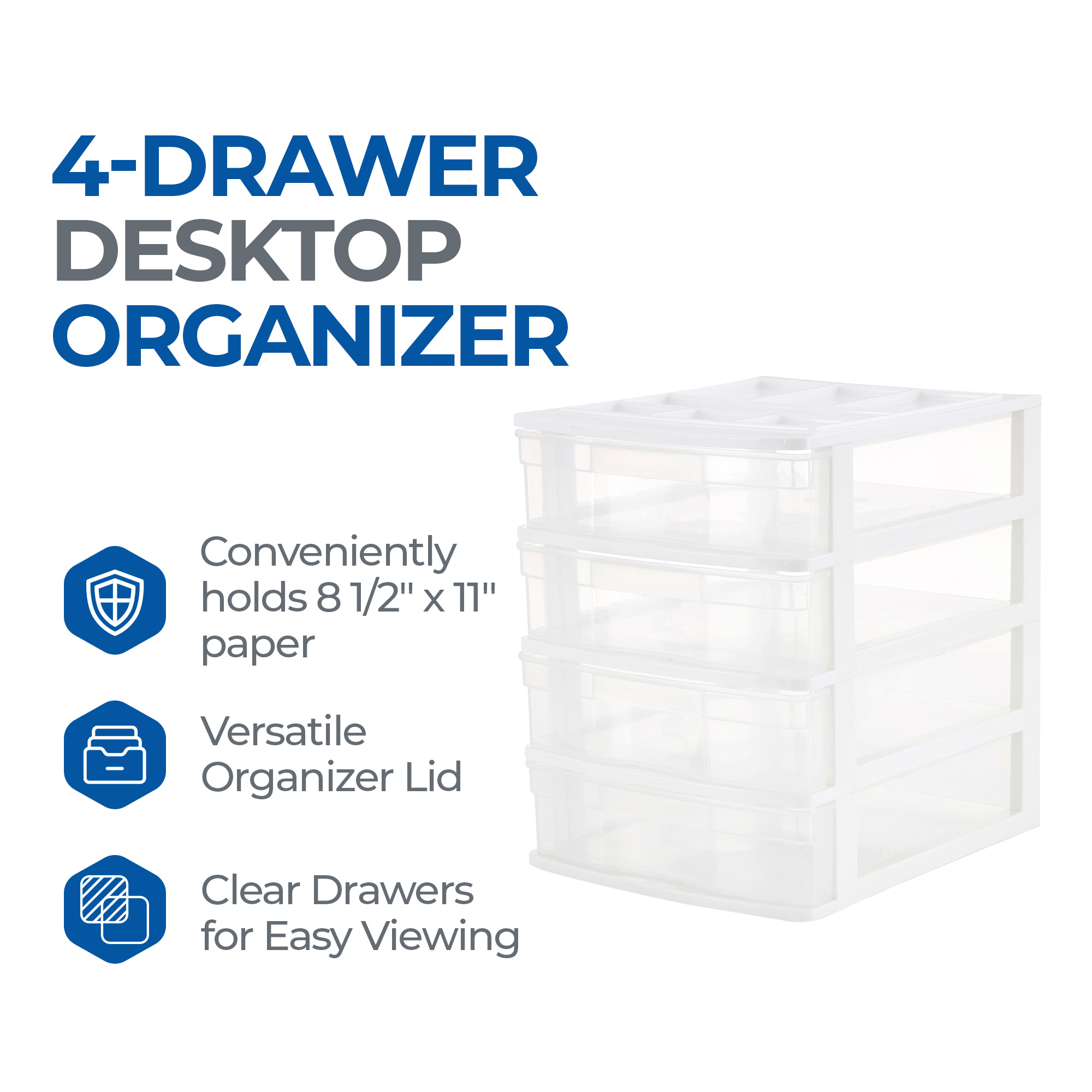 4-DRAWER
DESKTOP
ORGANIZER

Conveniently holds 8 1/2" x 11" paper

Versatile Organizer Lid

Clear Drawers for Easy Viewing