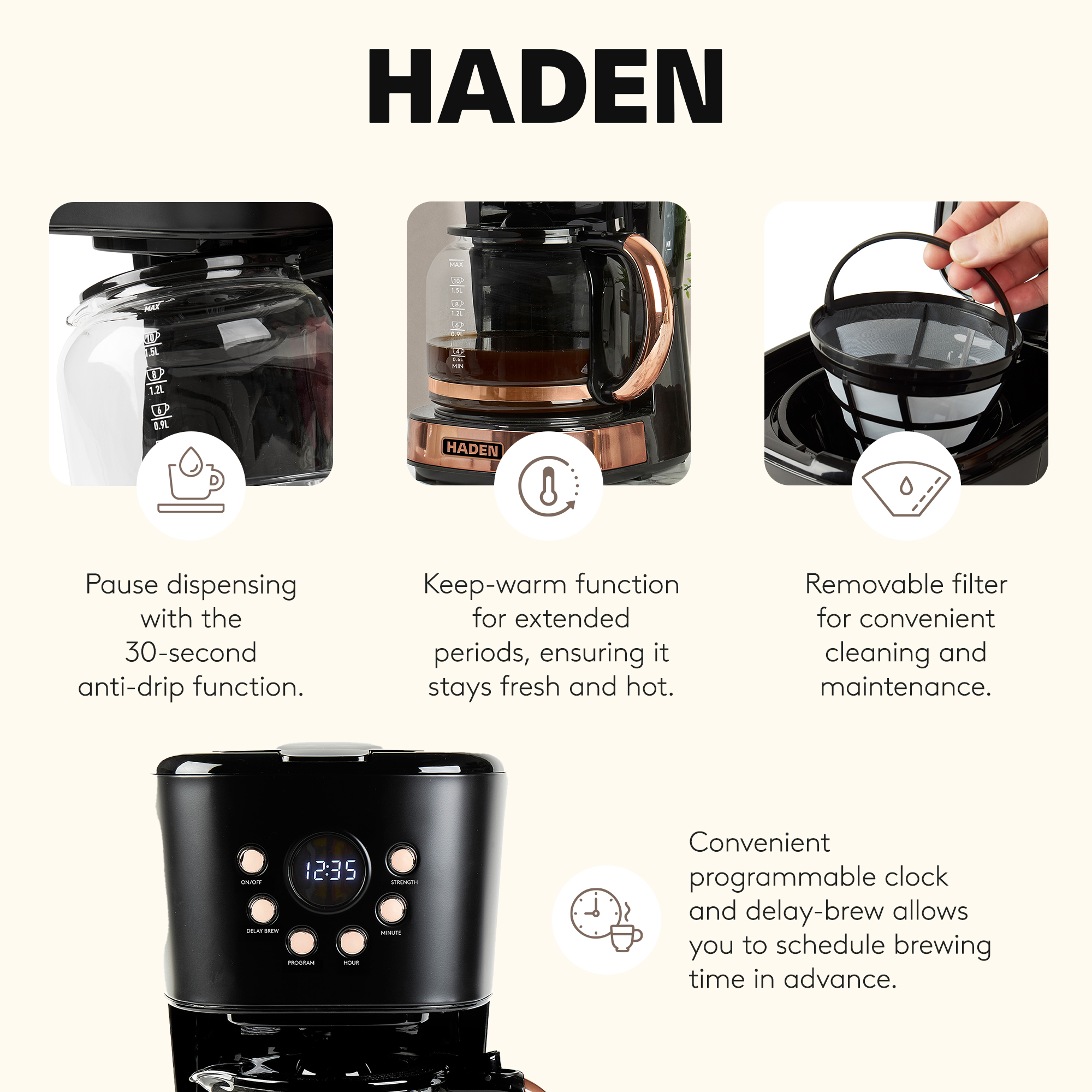 HADEN

MAX
10
1.5L
8
1.2L
6
0.9L

MAX
10
1.5L
8
1.2L
6
0.9L
4
0.6L
MIN

HADEN

Pause dispensing with the 30-second anti-drip function.

Keep-warm function for extended periods, ensuring it stays fresh and hot.

Removable filter for convenient cleaning and maintenance.

12:35

ON/OFF

STRENGTH

DELAY BREW

MINUTE

PROGRAM

HOUR

Convenient programmable clock and delay-brew allows you to schedule brewing time in advance.