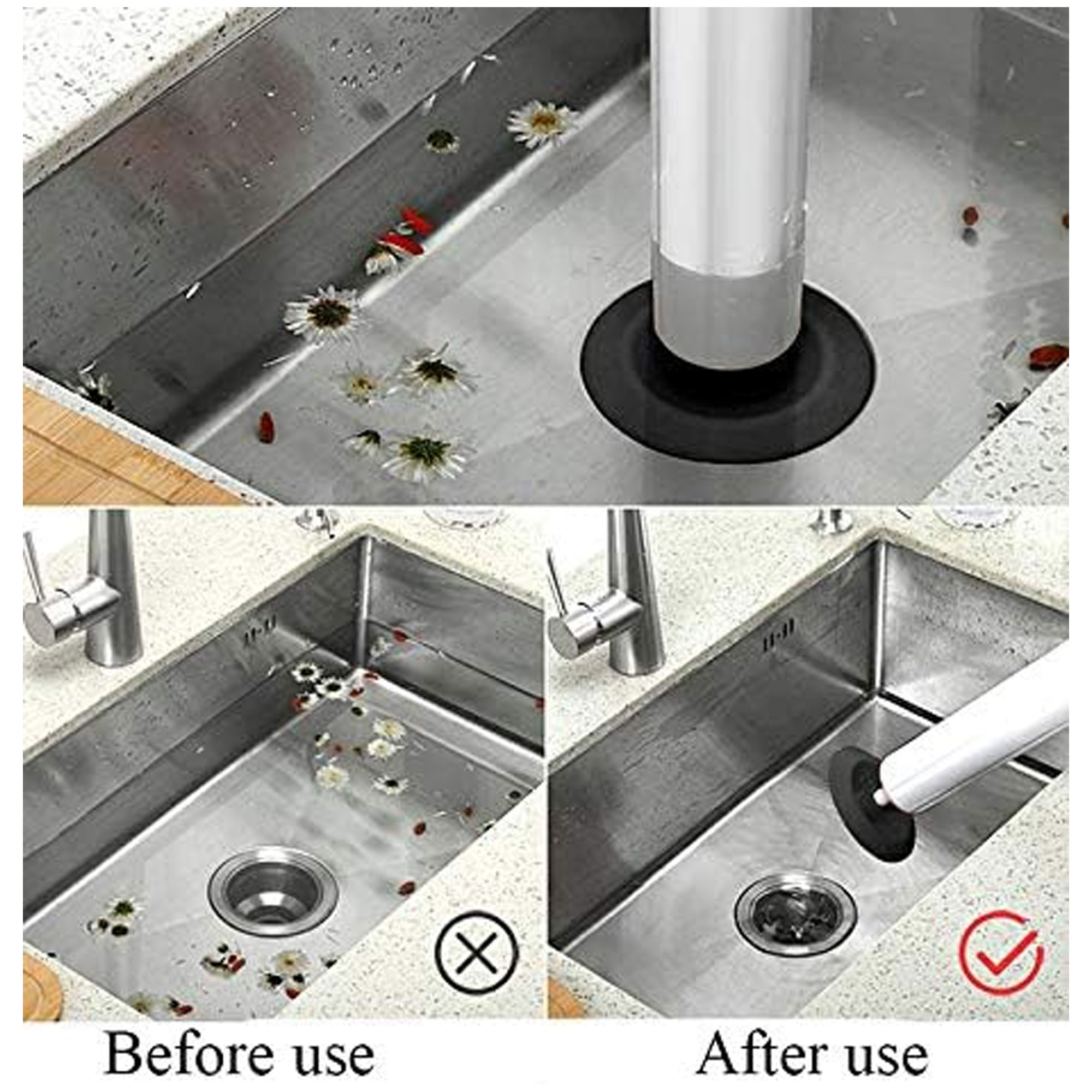 Before use

After use