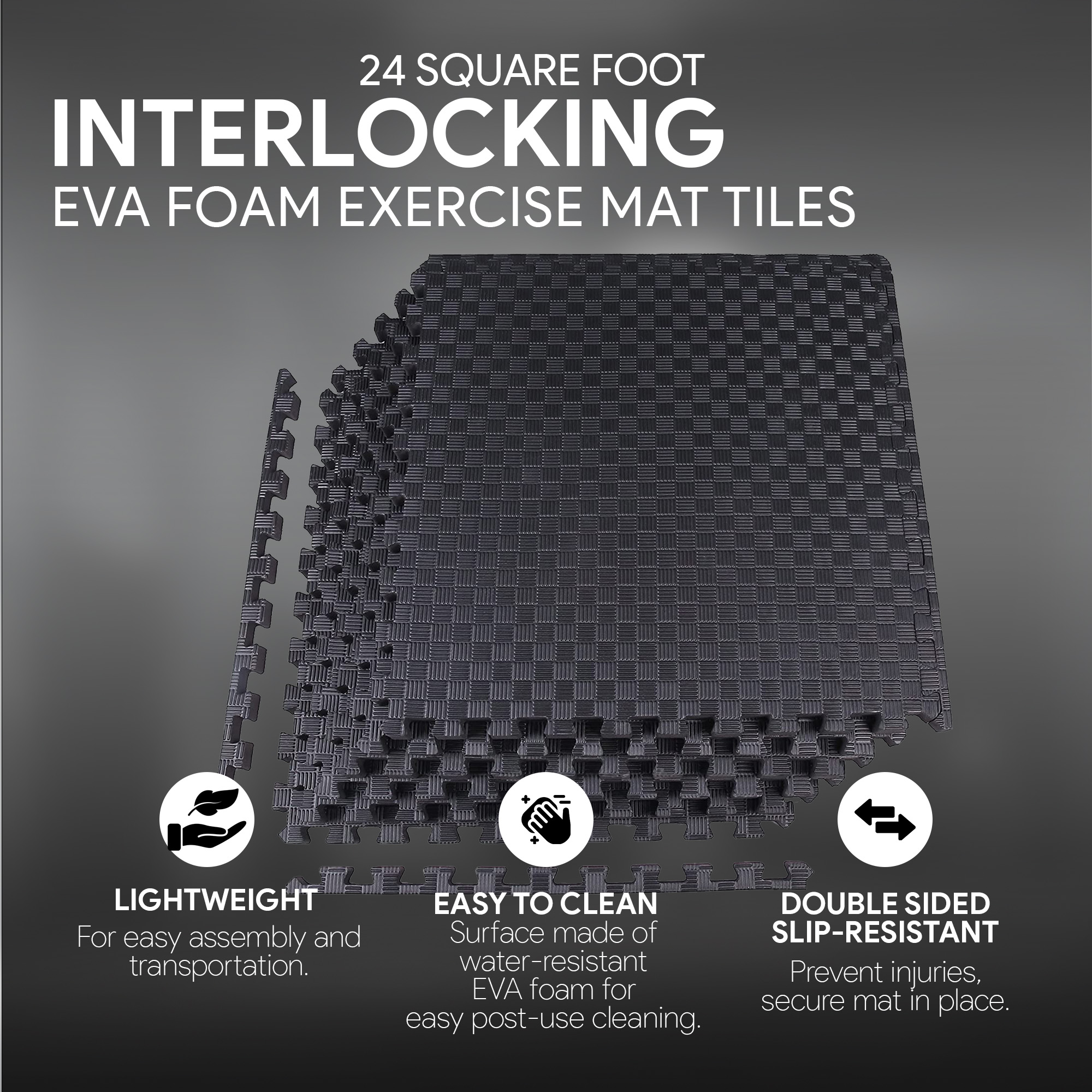 24 SQUARE FOOT
INTERLOCKING
EVA FOAM EXERCISE MAT TILES

LIGHTWEIGHT
For easy assembly and transportation.

EASY TO CLEAN
Surface made of water-resistant EVA foam for easy post-use cleaning.

DOUBLE SIDED SLIP-RESISTANT
Prevent injuries, secure mat in place.