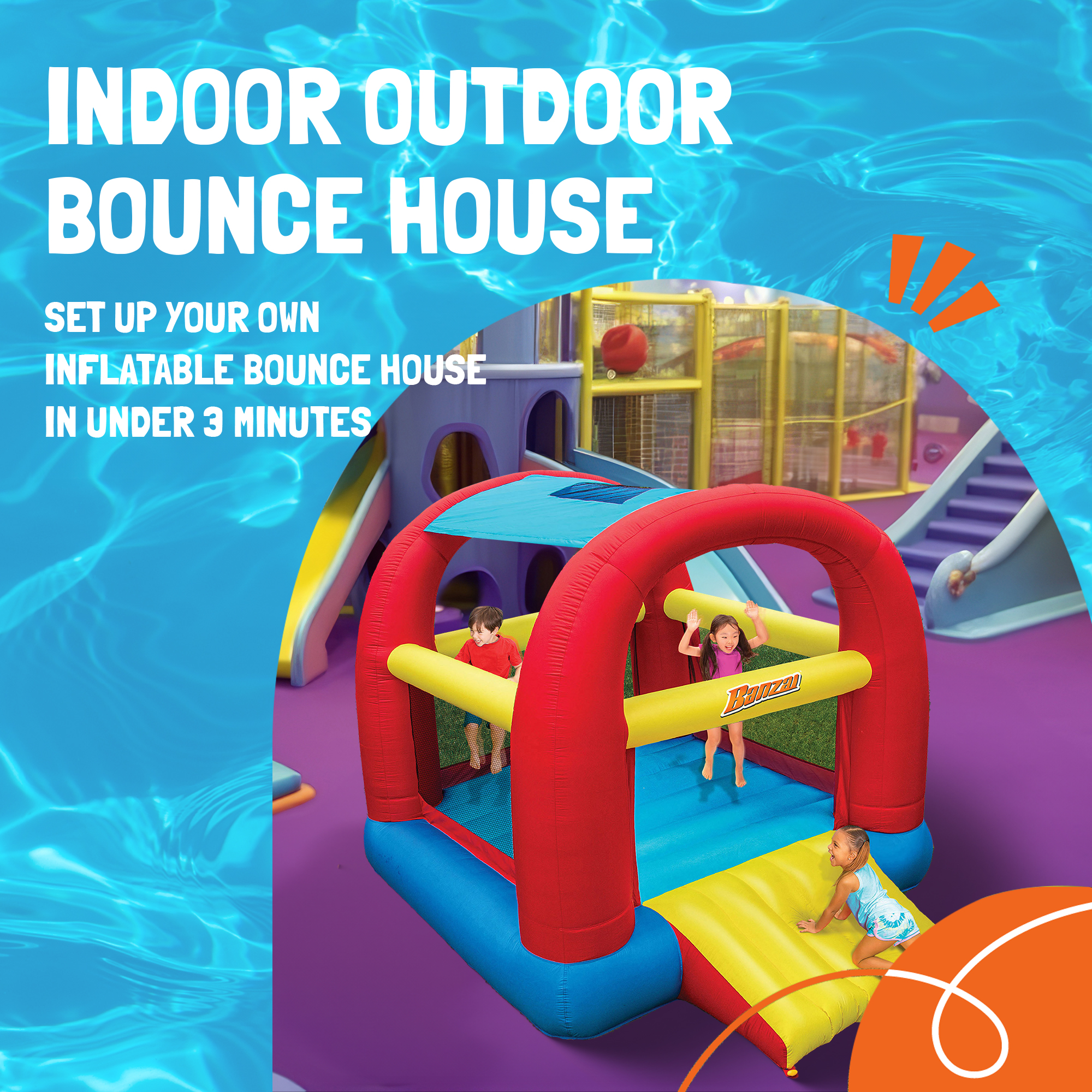 INDOOR OUTDOOR BOUNCE HOUSE

SET UP YOUR OWN INFLATABLE BOUNCE HOUSE IN UNDER 3 MINUTES

Banzai