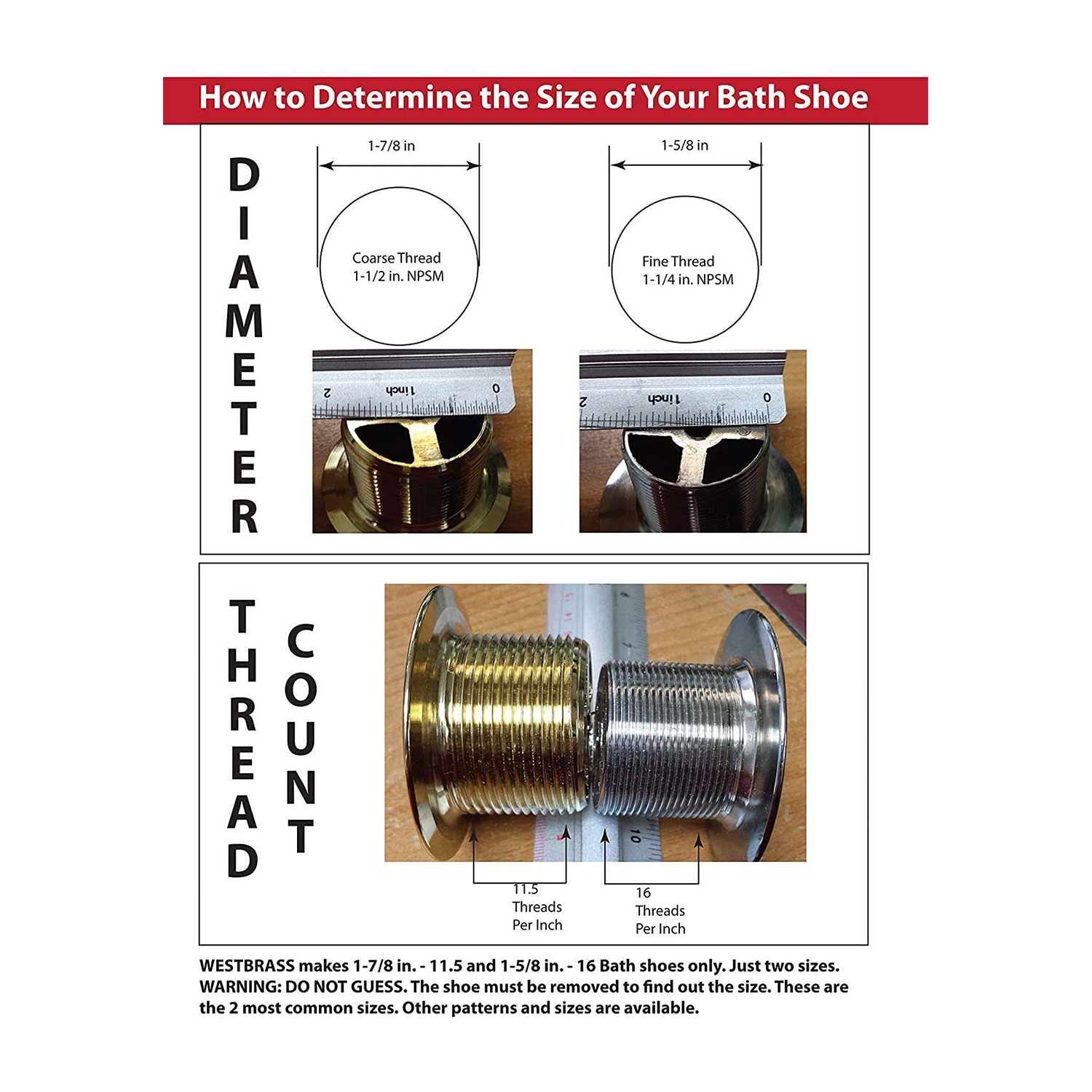 How to Determine the Size of Your Bath Shoe

DIAMETER

1-7/8 in

Coarse Thread
1-1/2 in. NPSM

1-5/8 in

Fine Thread
1-1/4 in. NPSM

2 1 inch 0

2 1 inch 0

THREAD COUNT

10

11.5
Threads
Per Inch

16
Threads
Per Inch

WESTBRASS makes 1-7/8 in. - 11.5 and 1-5/8 in. - 16 Bath shoes only. Just two sizes.
WARNING: DO NOT GUESS. The shoe must be removed to find out the size. These are the 2 most common sizes. Other patterns and sizes are available.