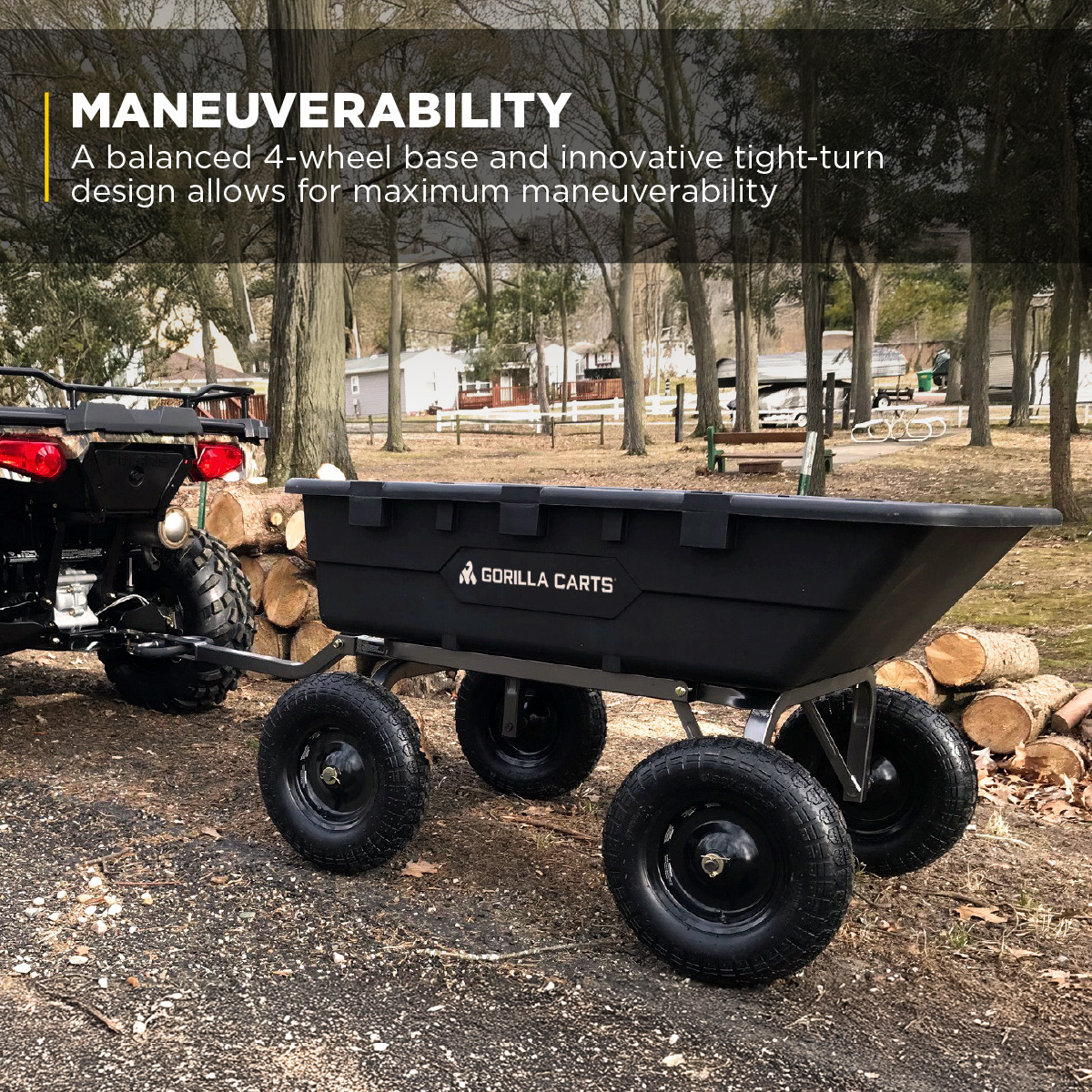 MANEUVERABILITY
A balanced 4-wheel base and innovative tight-turn design allows for maximum maneuverability

GORILLA CARTS