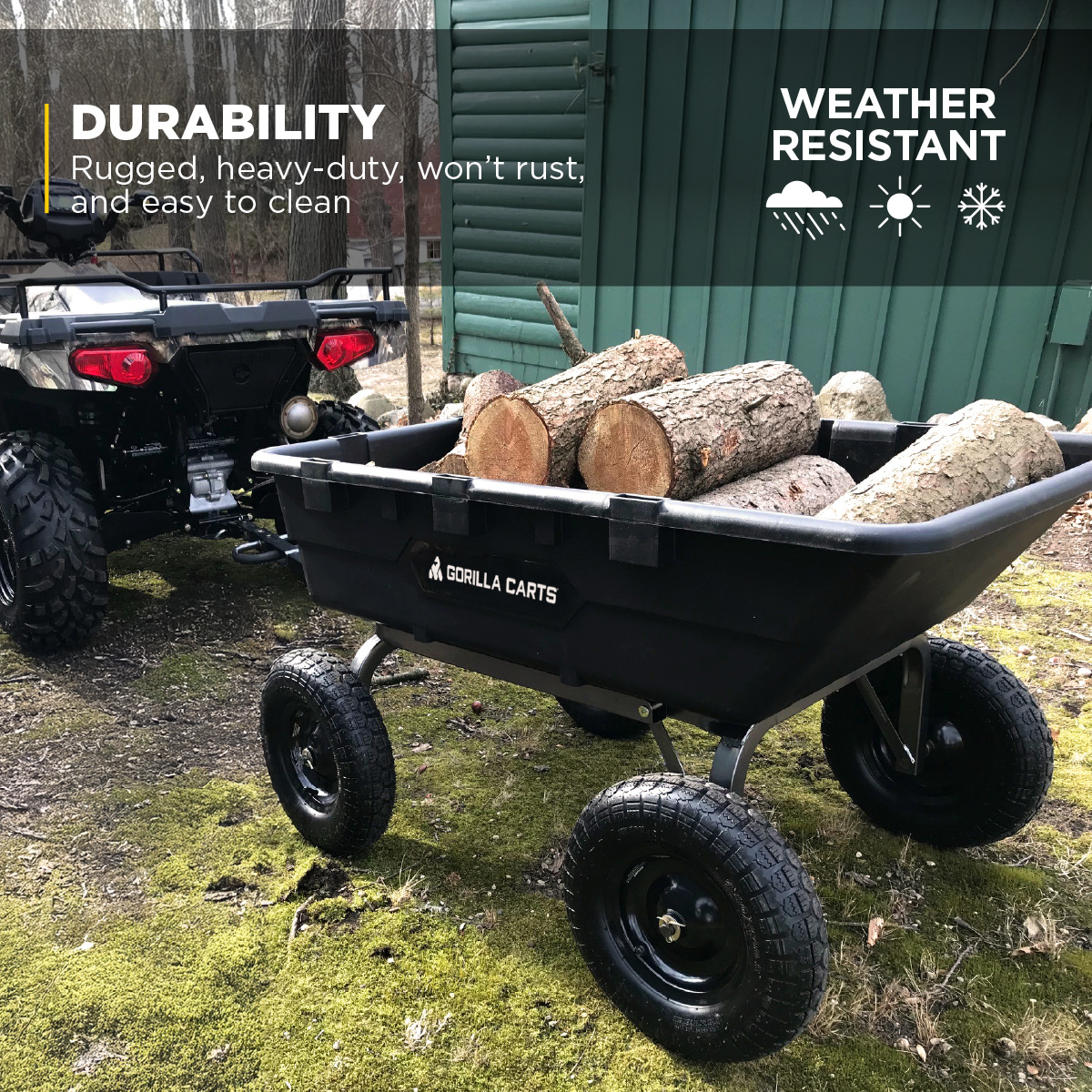 DURABILITY
Rugged, heavy-duty, won't rust, and easy to clean

WEATHER RESISTANT

GORILLA CARTS