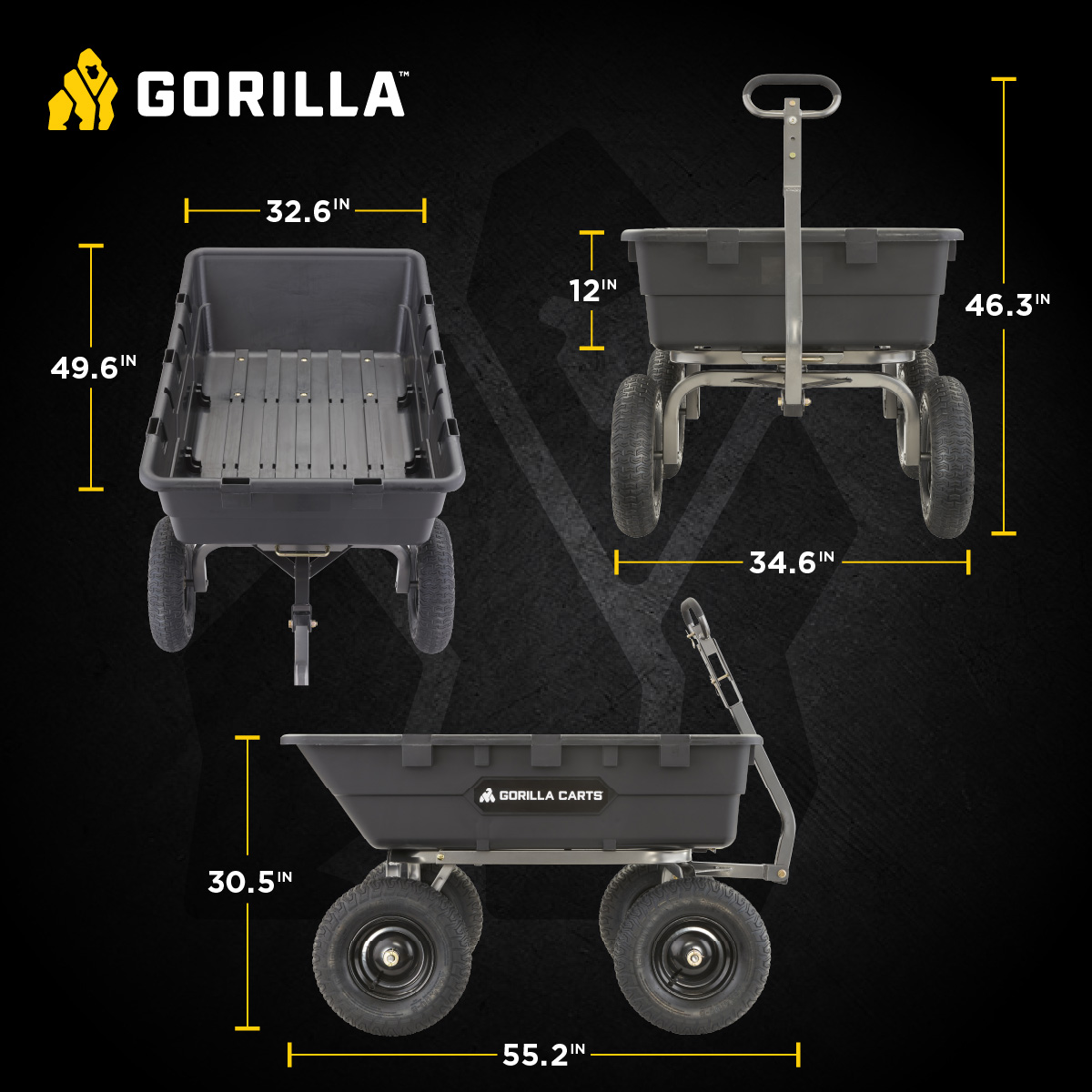 GORILLA™

32.6 IN

49.6 IN

12 IN

46.3 IN

34.6 IN

GORILLA CARTS

30.5 IN

55.2 IN