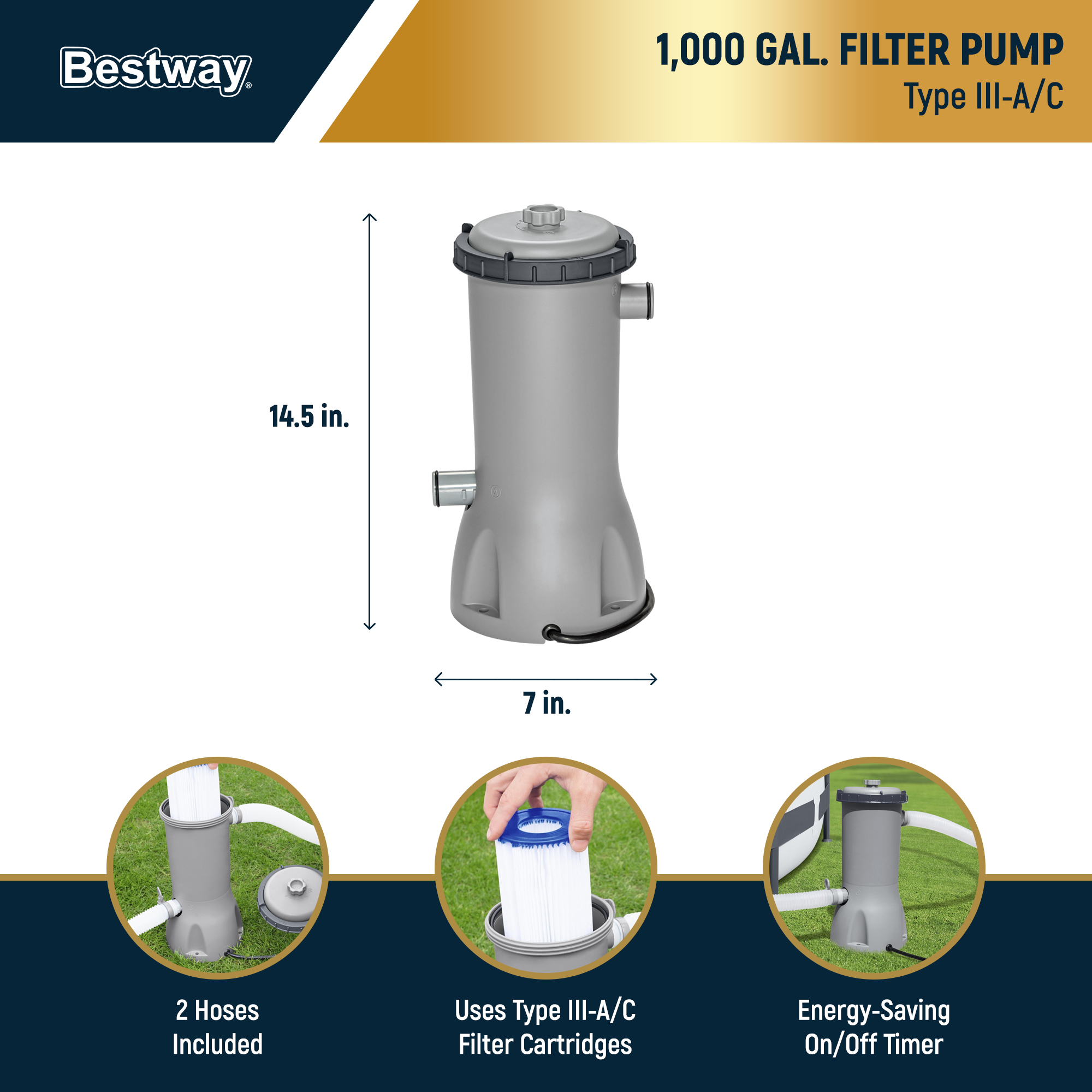 Bestway®

1,000 GAL. FILTER PUMP
Type III-A/C

14.5 in.

7 in.

2 Hoses Included

Uses Type III-A/C Filter Cartridges

Energy-Saving On/Off Timer