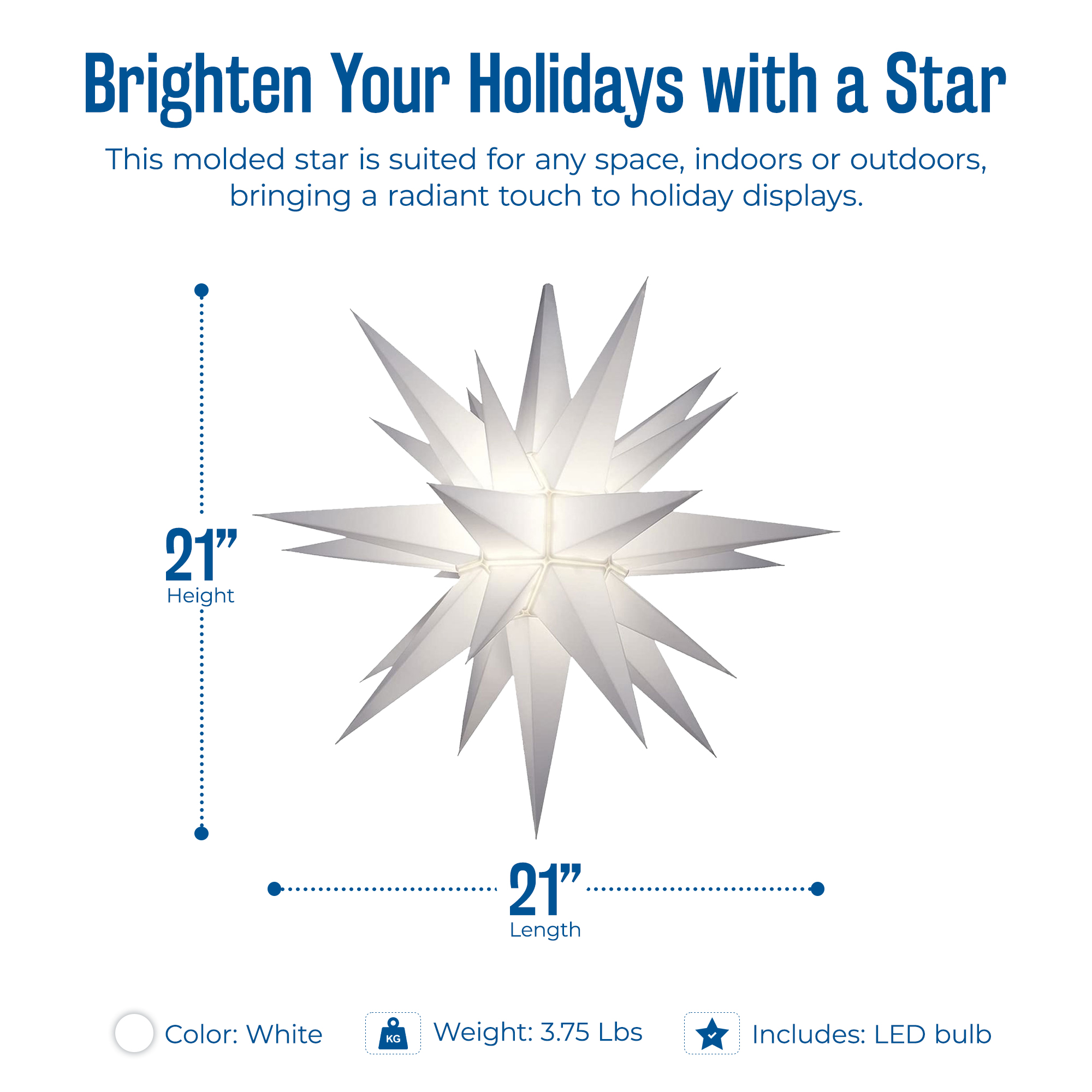 Brighten Your Holidays with a Star

This molded star is suited for any space, indoors or outdoors, bringing a radiant touch to holiday displays.

21”
Height

21”
Length

Color: White

KG

Weight: 3.75 Lbs

Includes: LED bulb