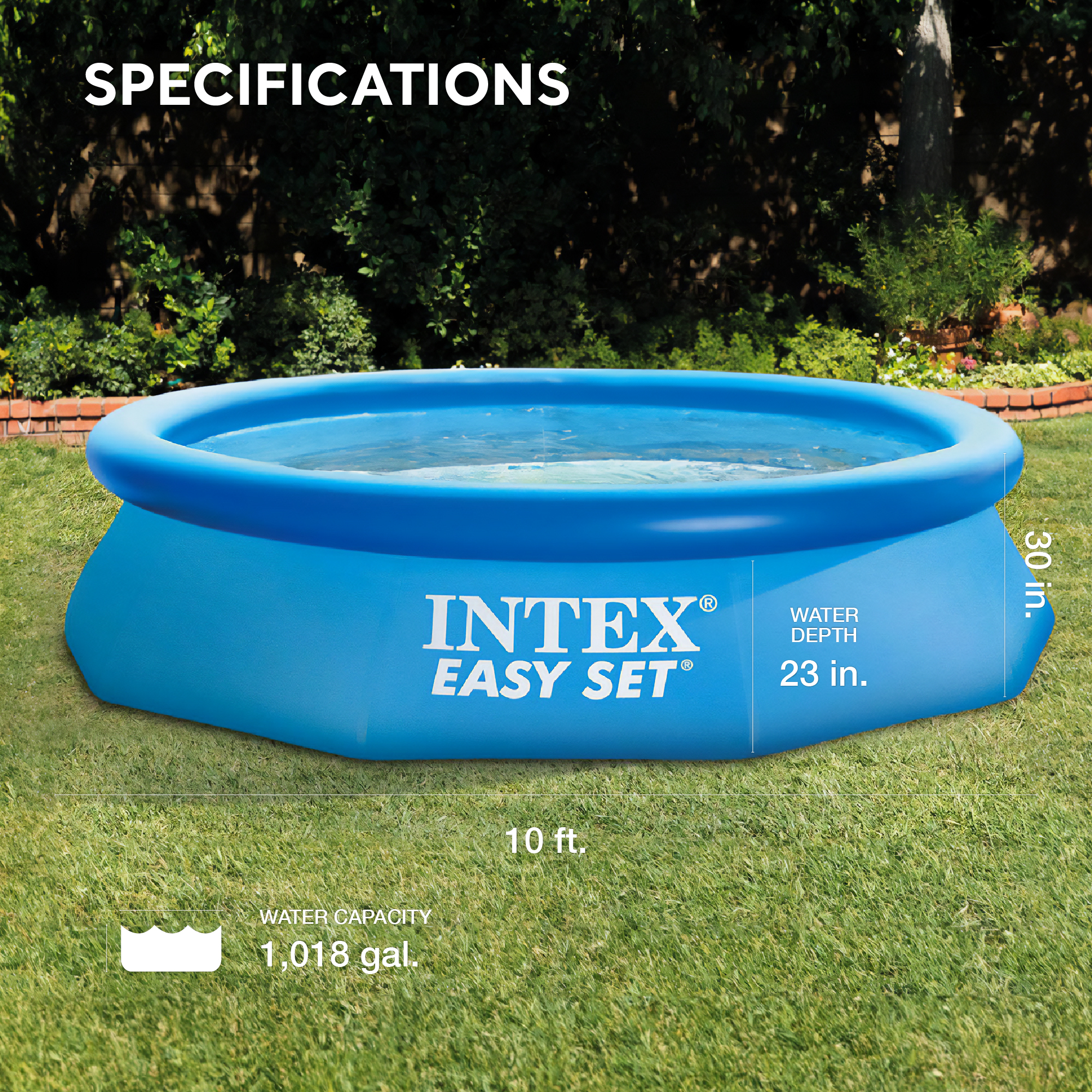 SPECIFICATIONS

INTEX®
EASY SET®

WATER DEPTH
23 in.

30 in.

10 ft.

WATER CAPACITY
1,018 gal.