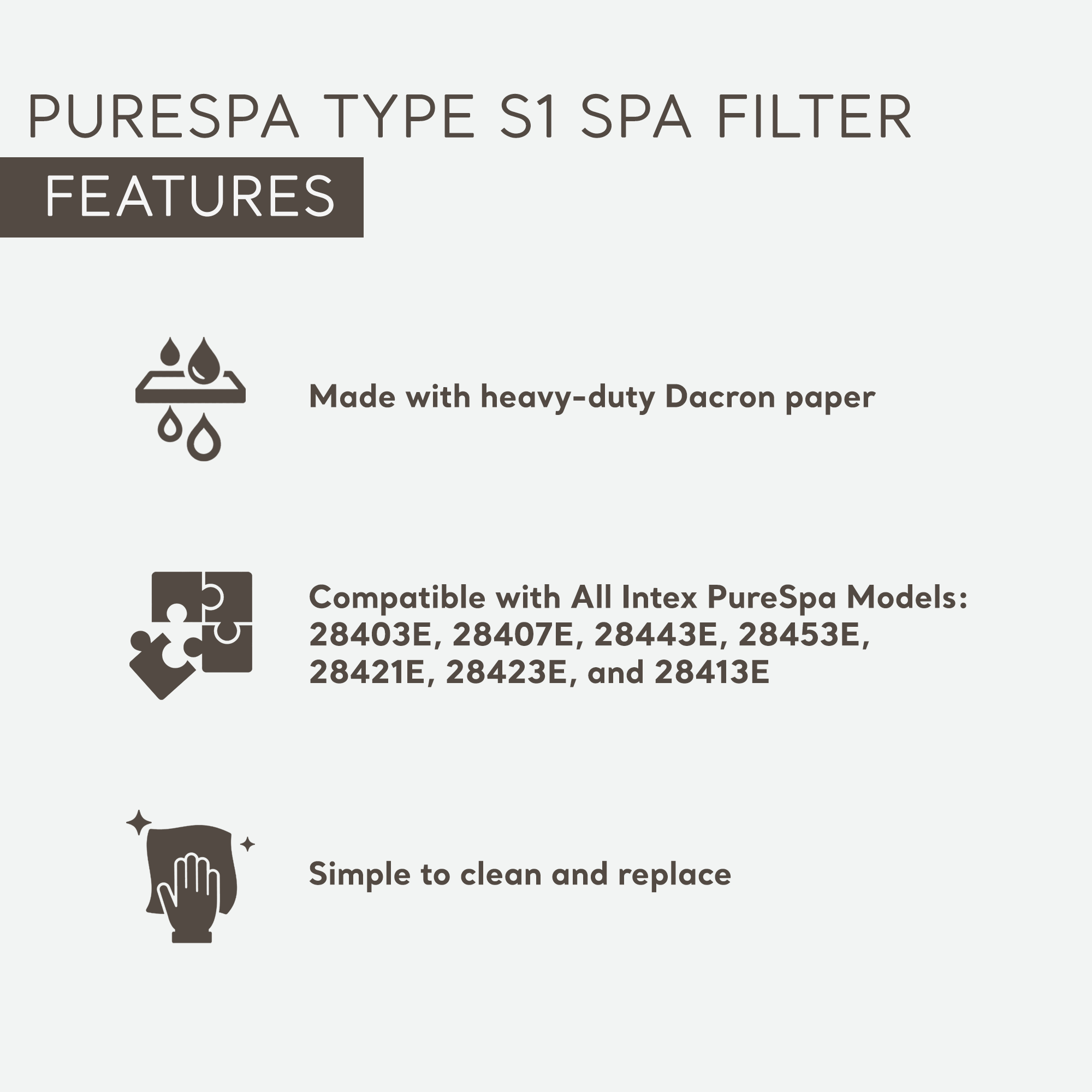 PURESPA TYPE S1 SPA FILTER

FEATURES

Made with heavy-duty Dacron paper

Compatible with All Intex PureSpa Models: 28403E, 28407E, 28443E, 28453E, 28421E, 28423E, and 28413E

Simple to clean and replace